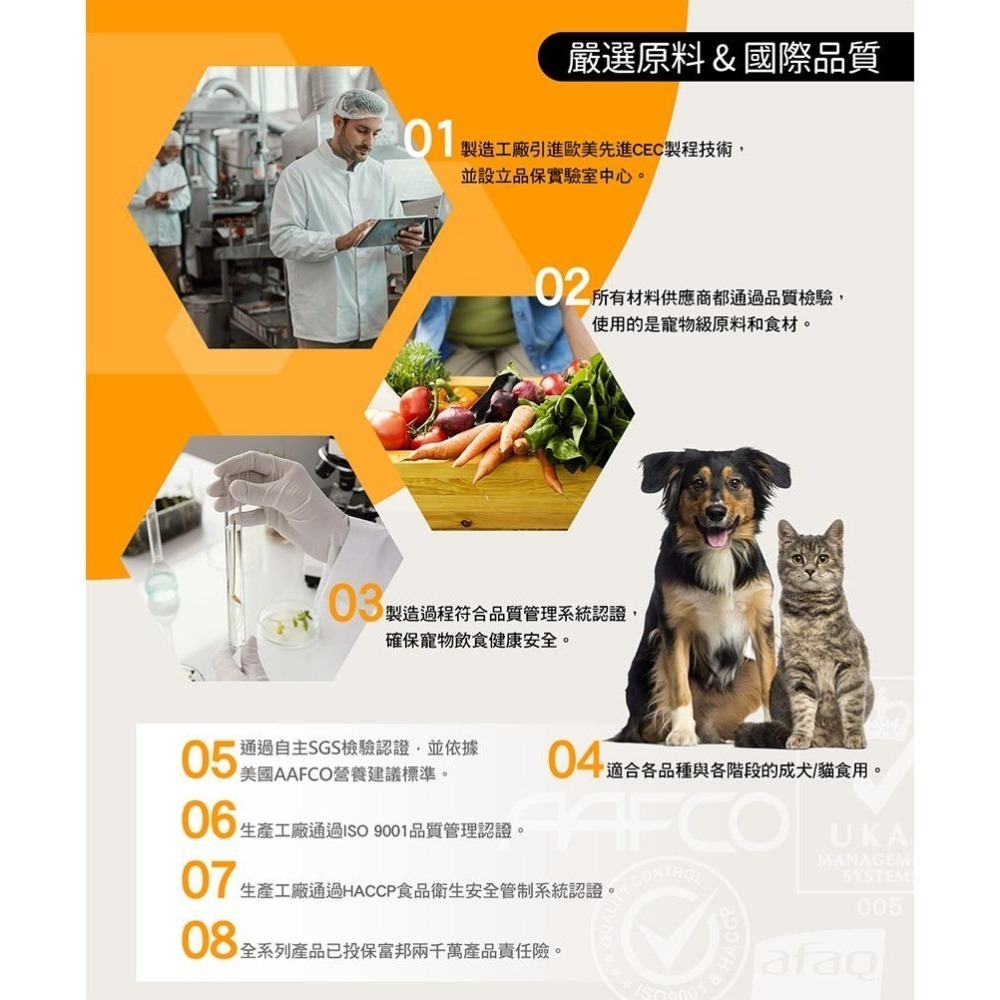 嚴選原料 & 國際品質

01 製造工廠引進歐美先進CEC製程技術，並設立品保實驗室中心。

02 所有材料供應商都通過品質檢驗，使用的是寵物級原料和食材。

03 製造過程符合品質管理系統認證，確保寵物飲食健康安全。

05 通過自主SGS檢驗認證，並依據美國AAFCO營養建議標準。

04 適合各品種與各階段的成犬/貓食用。

06 生產工廠通過ISO 9001品質管理認證。

07 生產工廠通過HACCP食品衛生安全管制系統認證。

08 全系列產品已投保富邦兩千萬產品責任險。

AAFCO

UKA MANAGEME SYSTEM 005

QUALITY CONTROL ISO9001 & HACCP

afaq