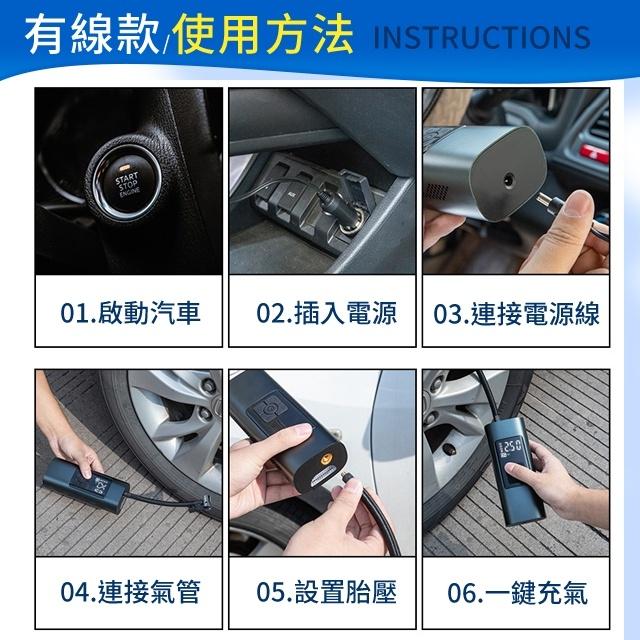 有線款/使用方法 INSTRUCTIONS

START STOP ENGINE

01.啟動汽車

02.插入電源

03.連接電源線

04.連接氣管

05.設置胎壓

250

06.一鍵充氣