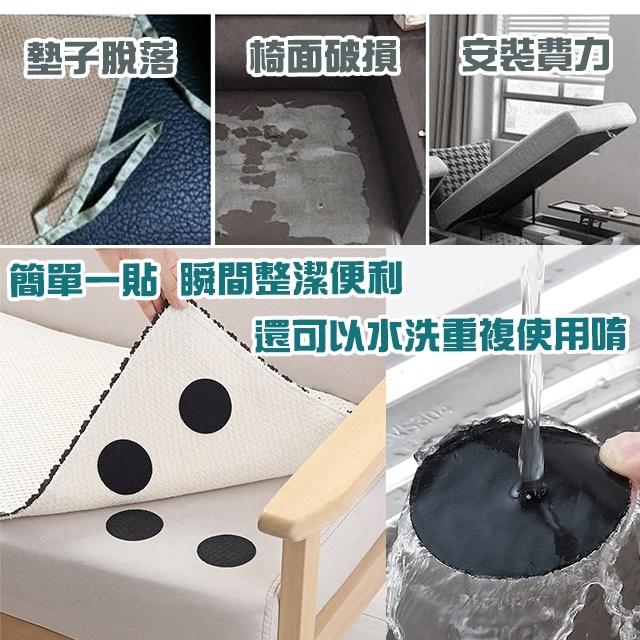 墊子脫落

椅面破損

安裝費力

簡單一貼 瞬間整潔便利

還可以水洗重複使用唷