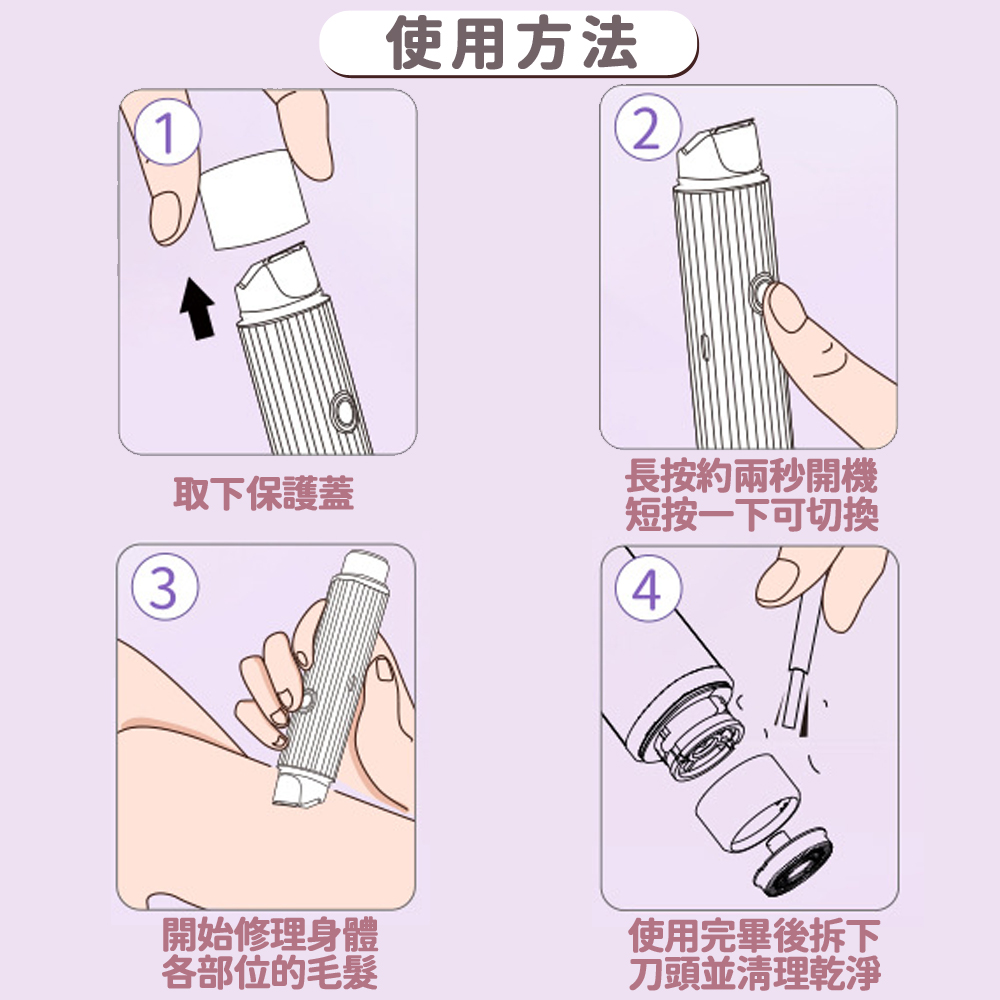 使用方法

1

取下保護蓋

2

長按約兩秒開機
短按一下可切換

3

開始修理身體
各部位的毛髮

4

使用完畢後拆下
刀頭並清理乾淨