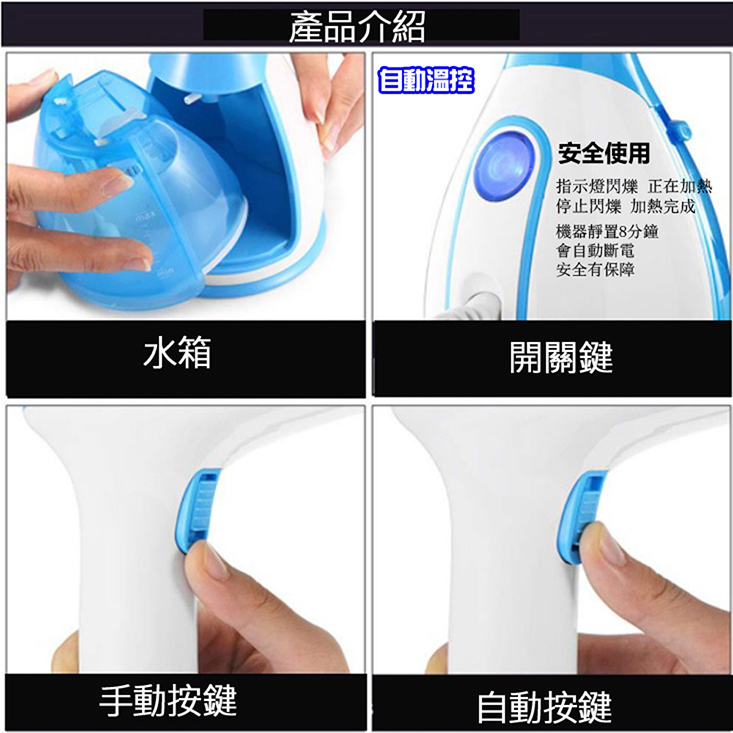 產品介紹

max
min

水箱

自動溫控

安全使用

指示燈閃爍 正在加熱
停止閃爍 加熱完成

機器靜置8分鐘
會自動斷電
安全有保障

開關鍵

手動按鍵

自動按鍵