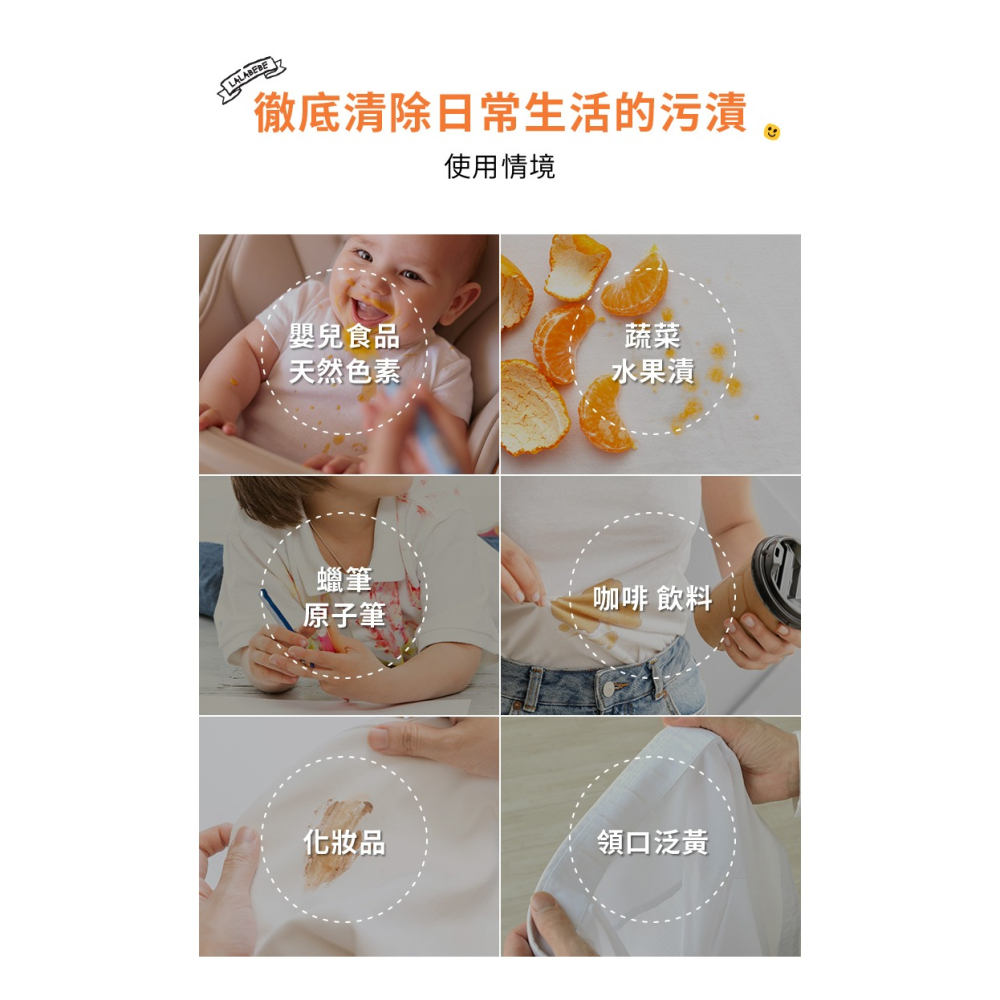 LALABEBE

徹底清除日常生活的污漬

使用情境

嬰兒食品
天然色素

蔬菜
水果漬

蠟筆
原子筆

咖啡 飲料

化妝品

領口泛黃