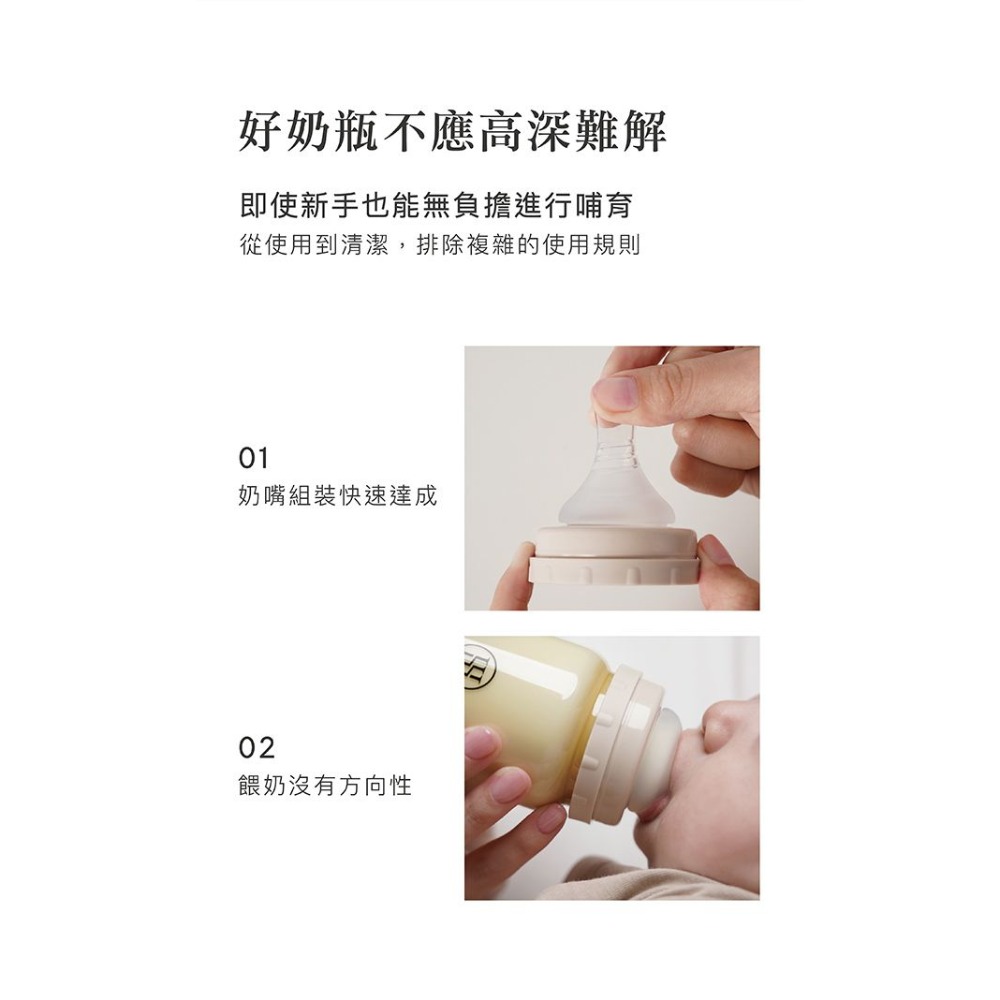 好奶瓶不應高深難解

即使新手也能無負擔進行哺育
從使用到清潔，排除複雜的使用規則

01
奶嘴組裝快速達成

02
餵奶沒有方向性