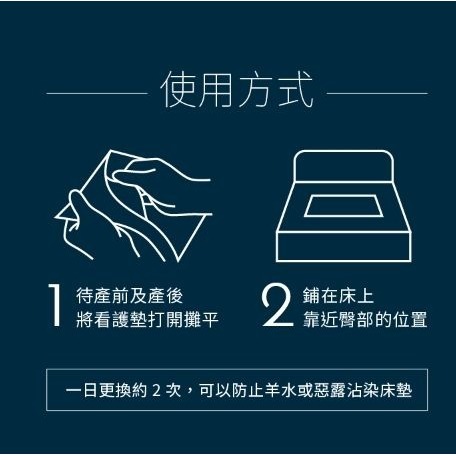 使用方式

1 待產前及產後
將看護墊打開攤平

2 鋪在床上
靠近臀部的位置

一日更換約 2 次，可以防止羊水或惡露沾染床墊