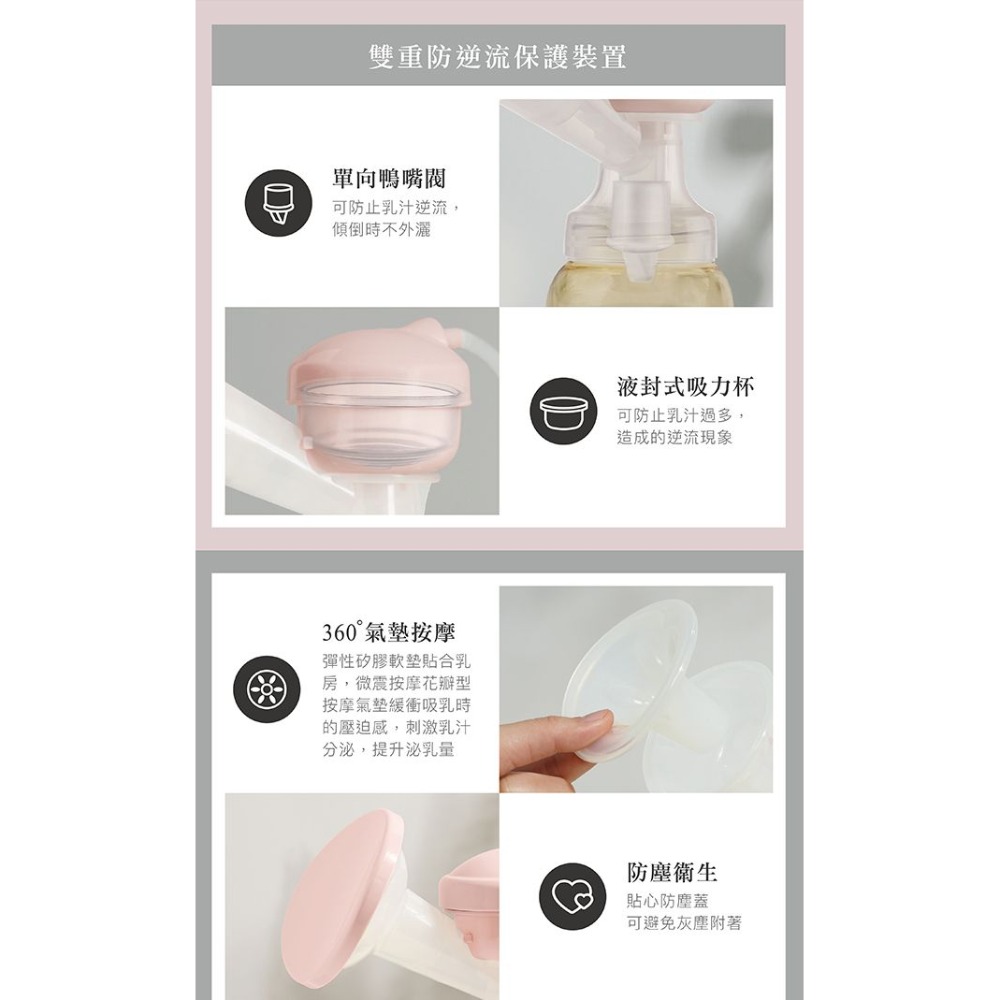 雙重防逆流保護裝置

單向鴨嘴閥
可防止乳汁逆流，傾倒時不外灑

液封式吸力杯
可防止乳汁過多，造成的逆流現象

360°氣墊按摩
彈性矽膠軟墊貼合乳房，微震按摩花瓣型按摩氣墊緩衝吸乳時的壓迫感，刺激乳汁分泌，提升泌乳量

防塵衛生
貼心防塵蓋
可避免灰塵附著