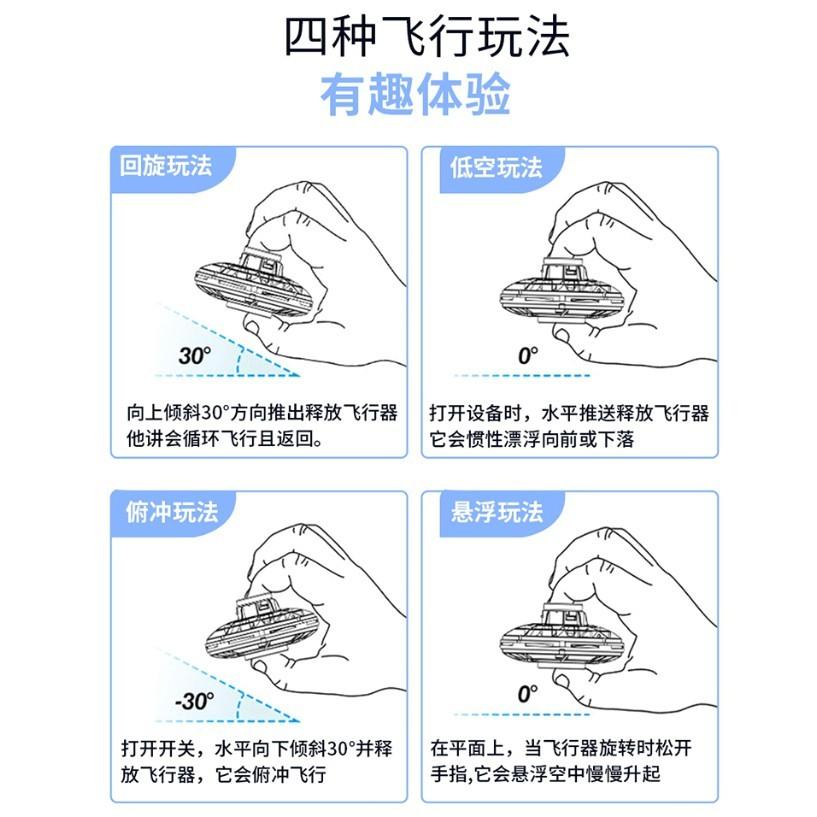 四种飞行玩法
有趣体验

回旋玩法

30°

向上倾斜30°方向推出释放飞行器他讲会循环飞行且返回。

低空玩法

0°

打开设备时，水平推送释放飞行器它会惯性漂浮向前或下落

俯冲玩法

-30°

打开开关，水平向下倾斜30°并释放飞行器，它会俯冲飞行

悬浮玩法

0°

在平面上，当飞行器旋转时松开手指,它会悬浮空中慢慢升起