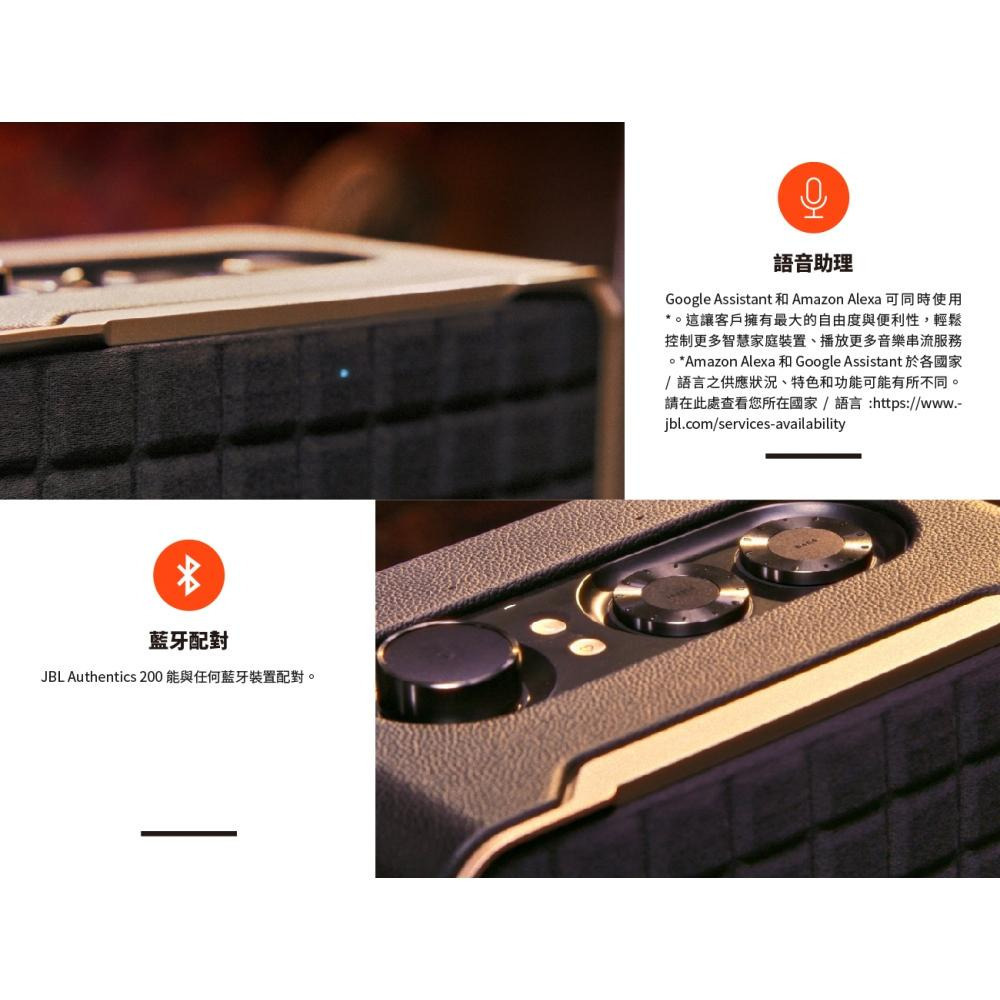 語音助理

Google Assistant 和 Amazon Alexa 可同時使用*。這讓客戶擁有最大的自由度與便利性，輕鬆控制更多智慧家庭裝置、播放更多音樂串流服務。*Amazon Alexa 和 Google Assistant 於各國家 / 語言之供應狀況、特色和功能可能有所不同。請在此處查看您所在國家 / 語言 :https://www.-jbl.com/services-availability

藍牙配對

JBL Authentics 200 能與任何藍牙裝置配對。