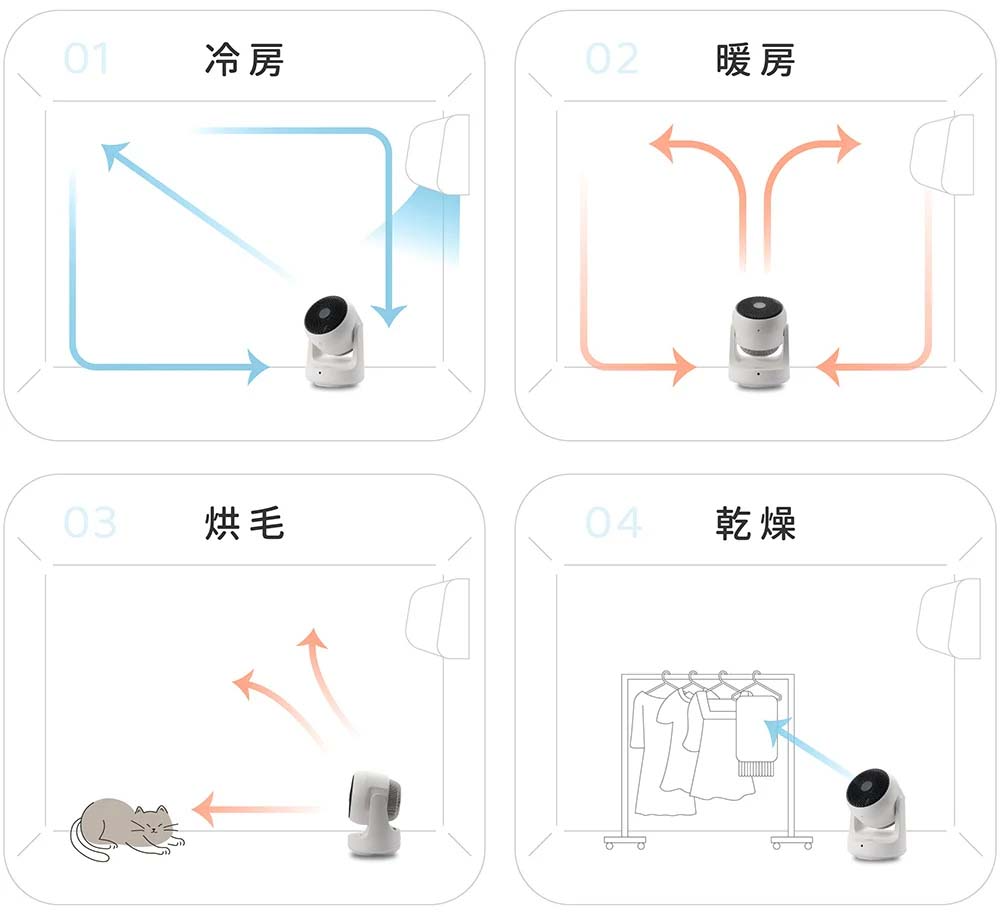 01 冷房

02 暖房

03 烘毛

04 乾燥