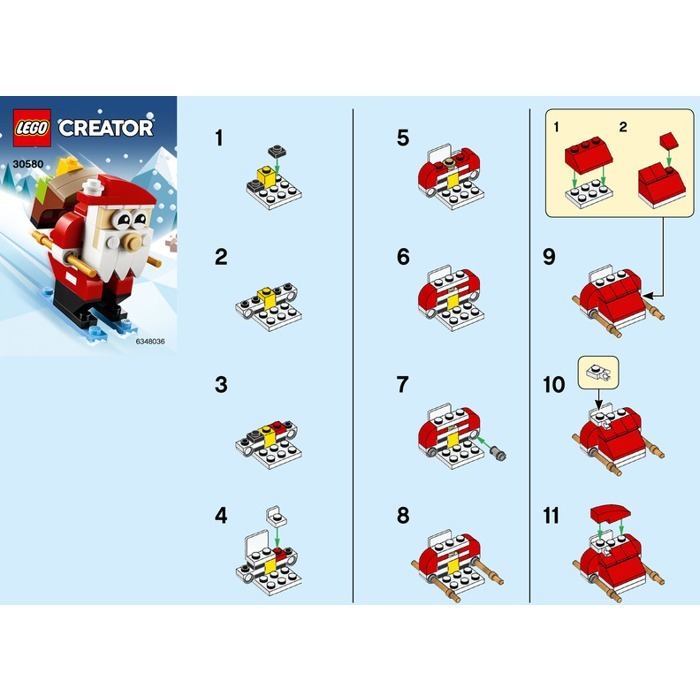 LEGO CREATOR
30580
6348036

1

2

3

4

5

6

7

8

1 2

9

10

11