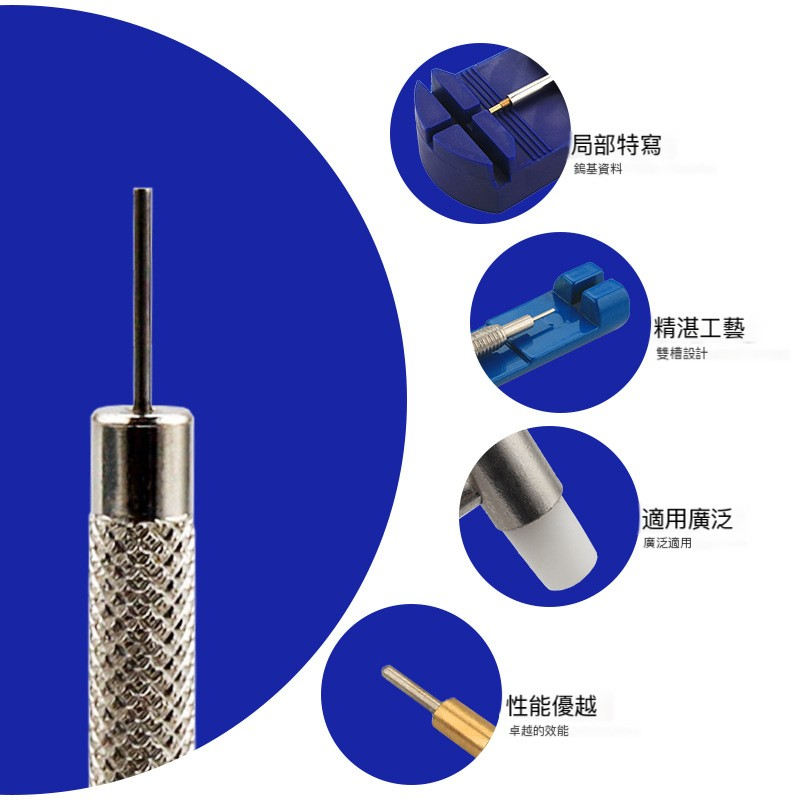 局部特寫
鎢基資料

精湛工藝
雙槽設計

適用廣泛
廣泛適用

性能優越
卓越的效能