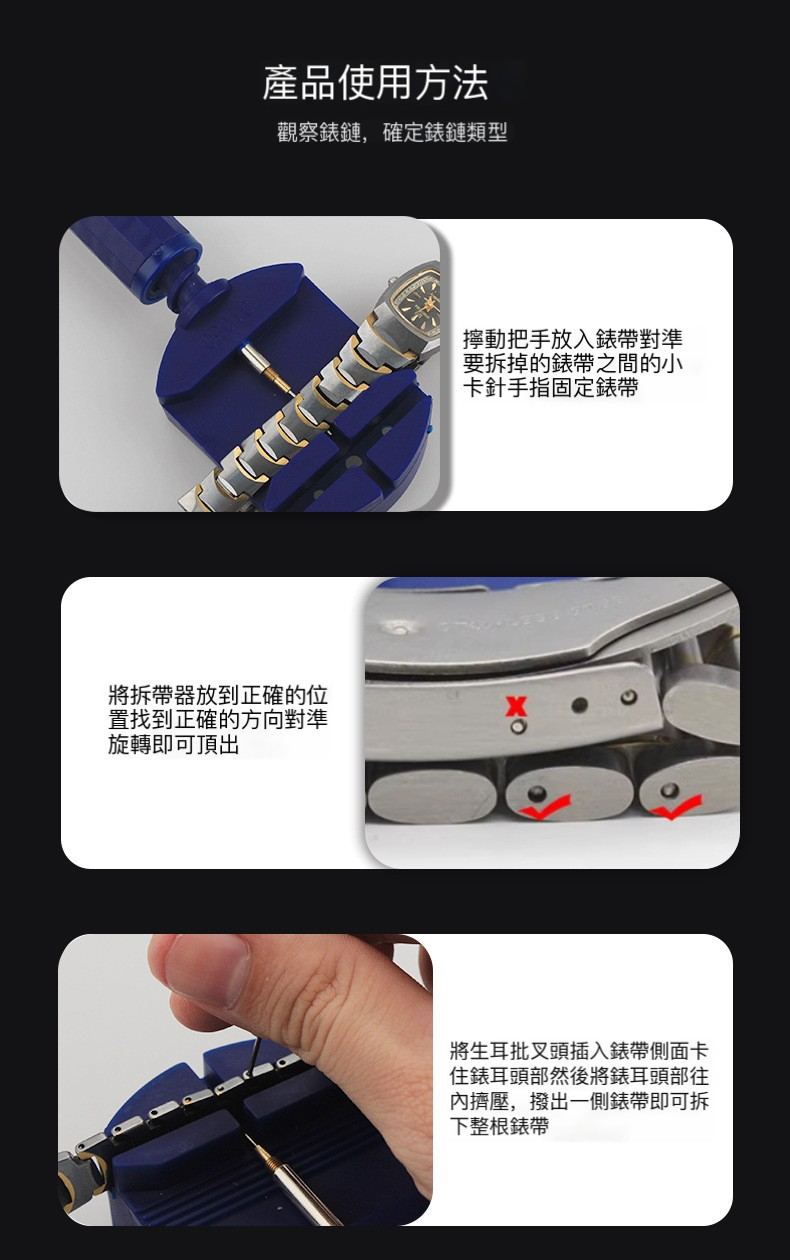 產品使用方法

觀察錶鏈，確定錶鏈類型

擰動把手放入錶帶對準要拆掉的錶帶之間的小卡針手指固定錶帶

將拆帶器放到正確的位置找到正確的方向對準旋轉即可頂出

將生耳批叉頭插入錶帶側面卡住錶耳頭部然後將錶耳頭部往內擠壓，撥出一側錶帶即可拆下整根錶帶