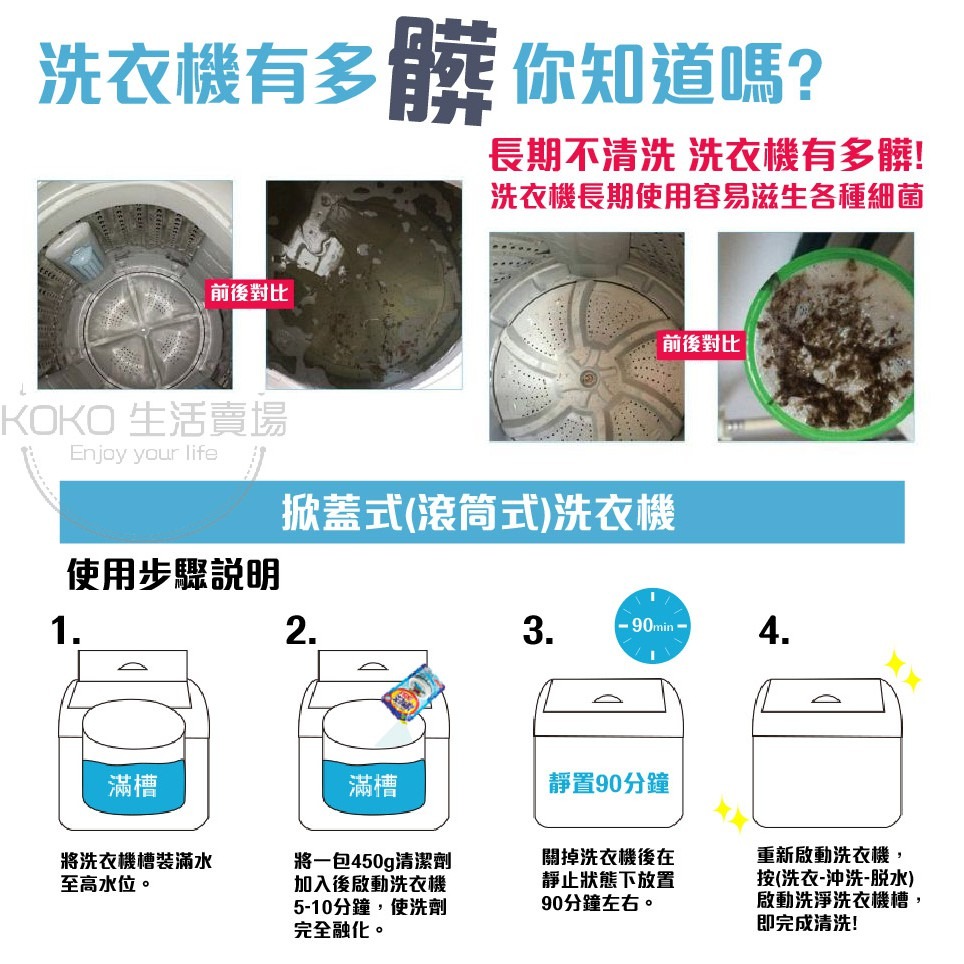 洗衣機有多髒你知道嗎?

長期不清洗 洗衣機有多髒!
洗衣機長期使用容易滋生各種細菌

前後對比

前後對比

KOKO 生活賣場
Enjoy your life

掀蓋式(滾筒式)洗衣機

使用步驟說明

1.
滿槽
將洗衣機槽裝滿水至高水位。

2.
滿槽
將一包450g清潔劑加入後啟動洗衣機5-10分鐘，使洗劑完全融化。

3.
90min
靜置90分鐘
關掉洗衣機後在靜止狀態下放置90分鐘左右。

4.
重新啟動洗衣機，按(洗衣-沖洗-脫水)啟動洗淨洗衣機槽，即完成清洗!