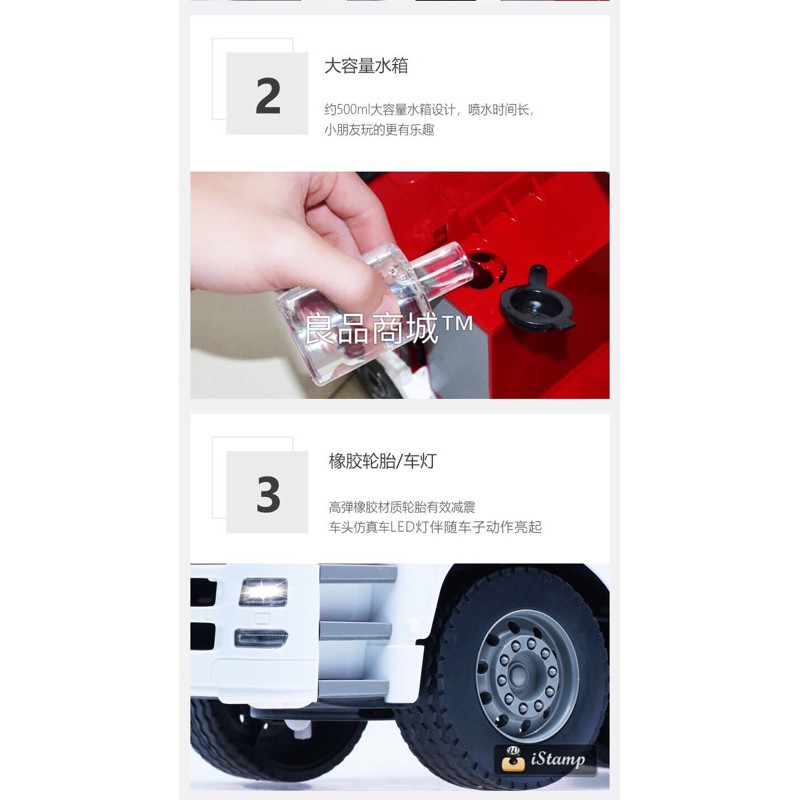 2

大容量水箱

约500ml大容量水箱设计，喷水时间长，小朋友玩的更有乐趣

良品商城™

3

橡胶轮胎/车灯

高弹橡胶材质轮胎有效减震
车头仿真车LED灯伴随车子动作亮起

iStamp