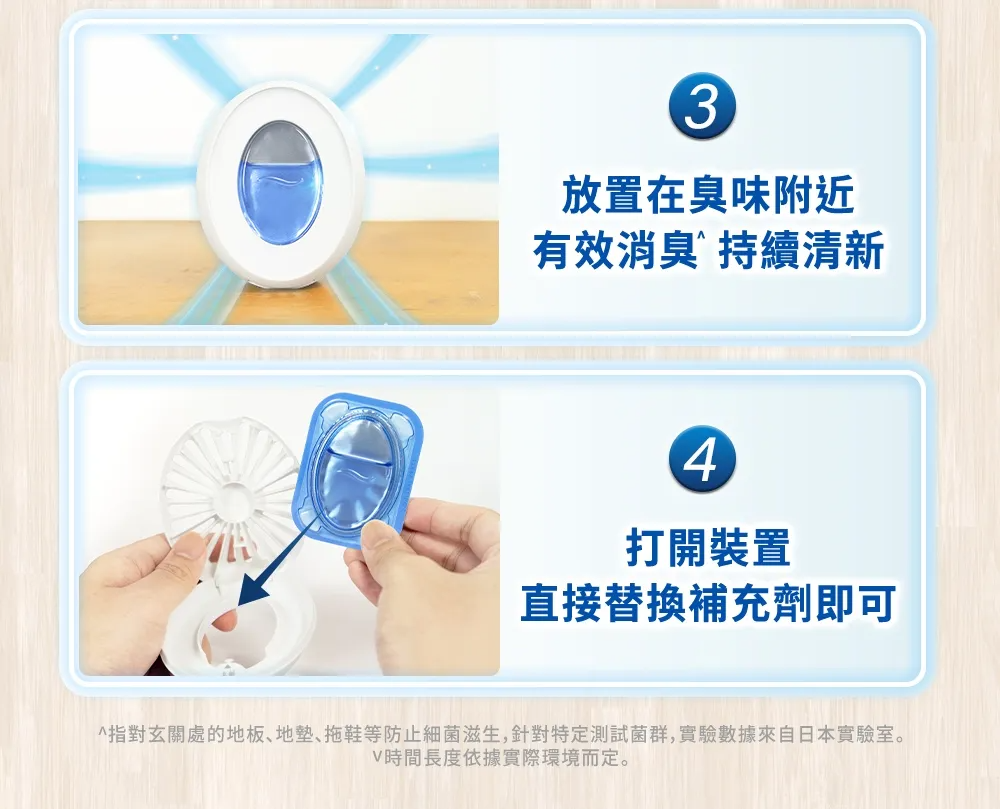 3

放置在臭味附近
有效消臭^ 持續清新

4

打開裝置
直接替換補充劑即可

^指對玄關處的地板、地墊、拖鞋等防止細菌滋生,針對特定測試菌群,實驗數據來自日本實驗室。
v時間長度依據實際環境而定。