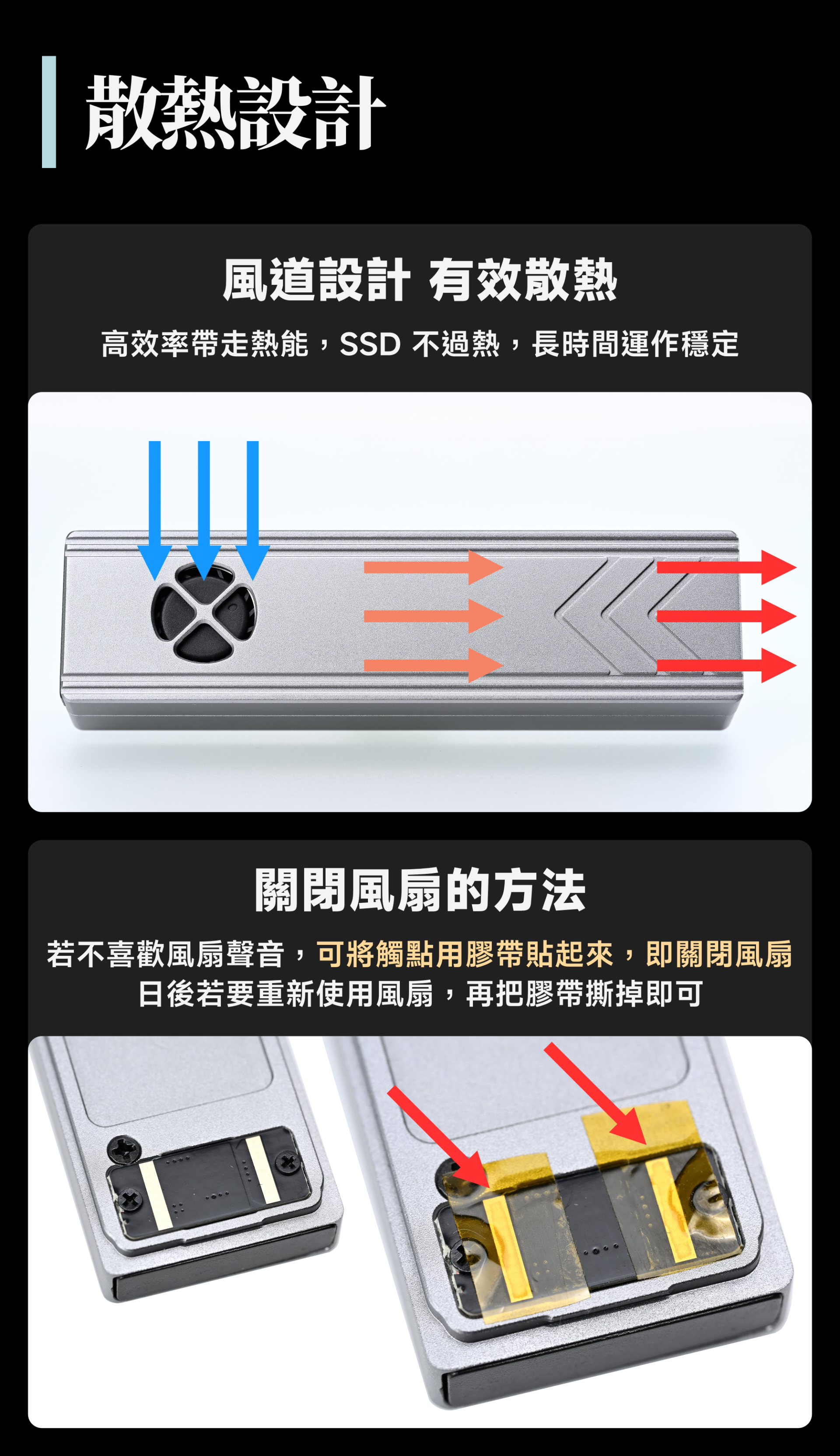 散熱設計

風道設計 有效散熱

高效率帶走熱能，SSD 不過熱，長時間運作穩定

關閉風扇的方法

若不喜歡風扇聲音，可將觸點用膠帶貼起來，即關閉風扇
日後若要重新使用風扇，再把膠帶撕掉即可