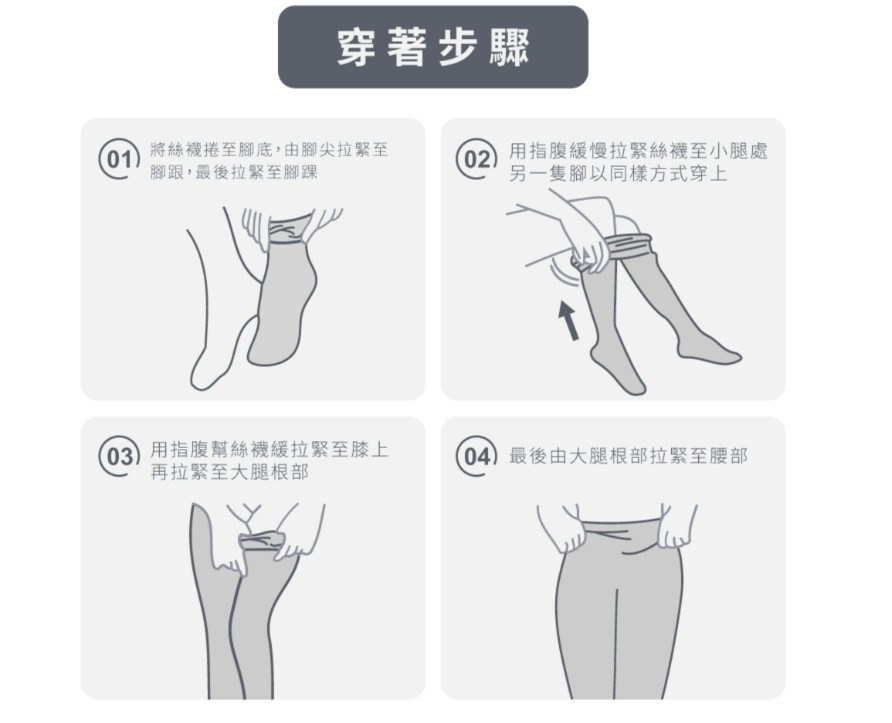 穿著步驟

01 將絲襪捲至腳底,由腳尖拉緊至腳跟,最後拉緊至腳踝

02 用指腹緩慢拉緊絲襪至小腿處
另一隻腳以同樣方式穿上

03 用指腹幫絲襪緩拉緊至膝上
再拉緊至大腿根部

04 最後由大腿根部拉緊至腰部