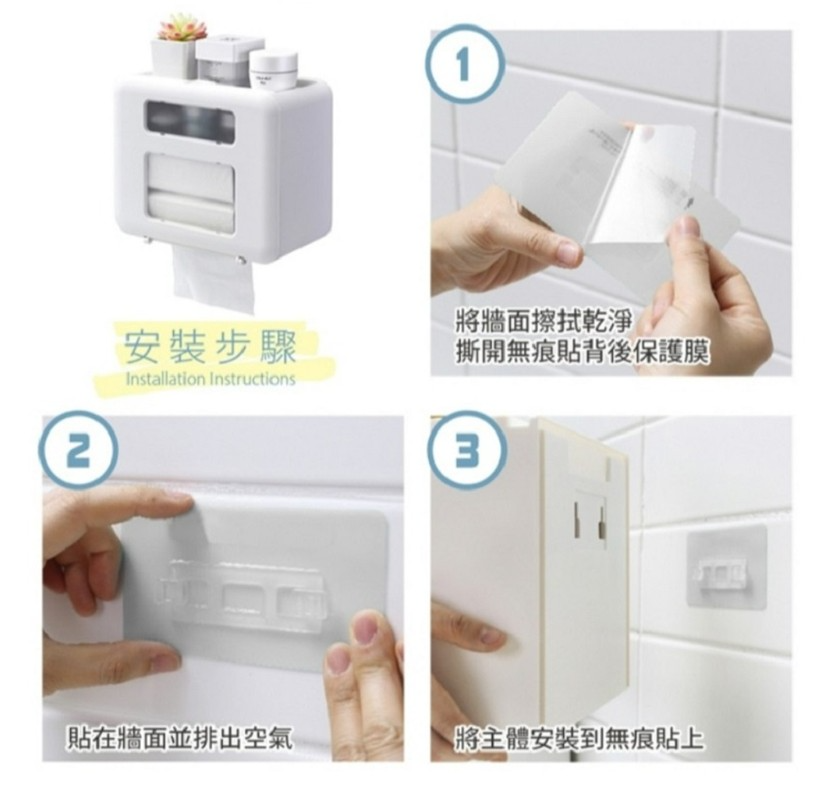 安裝步驟
Installation Instructions

1
將牆面擦拭乾淨
撕開無痕貼背後保護膜

2
貼在牆面並排出空氣

3
將主體安裝到無痕貼上