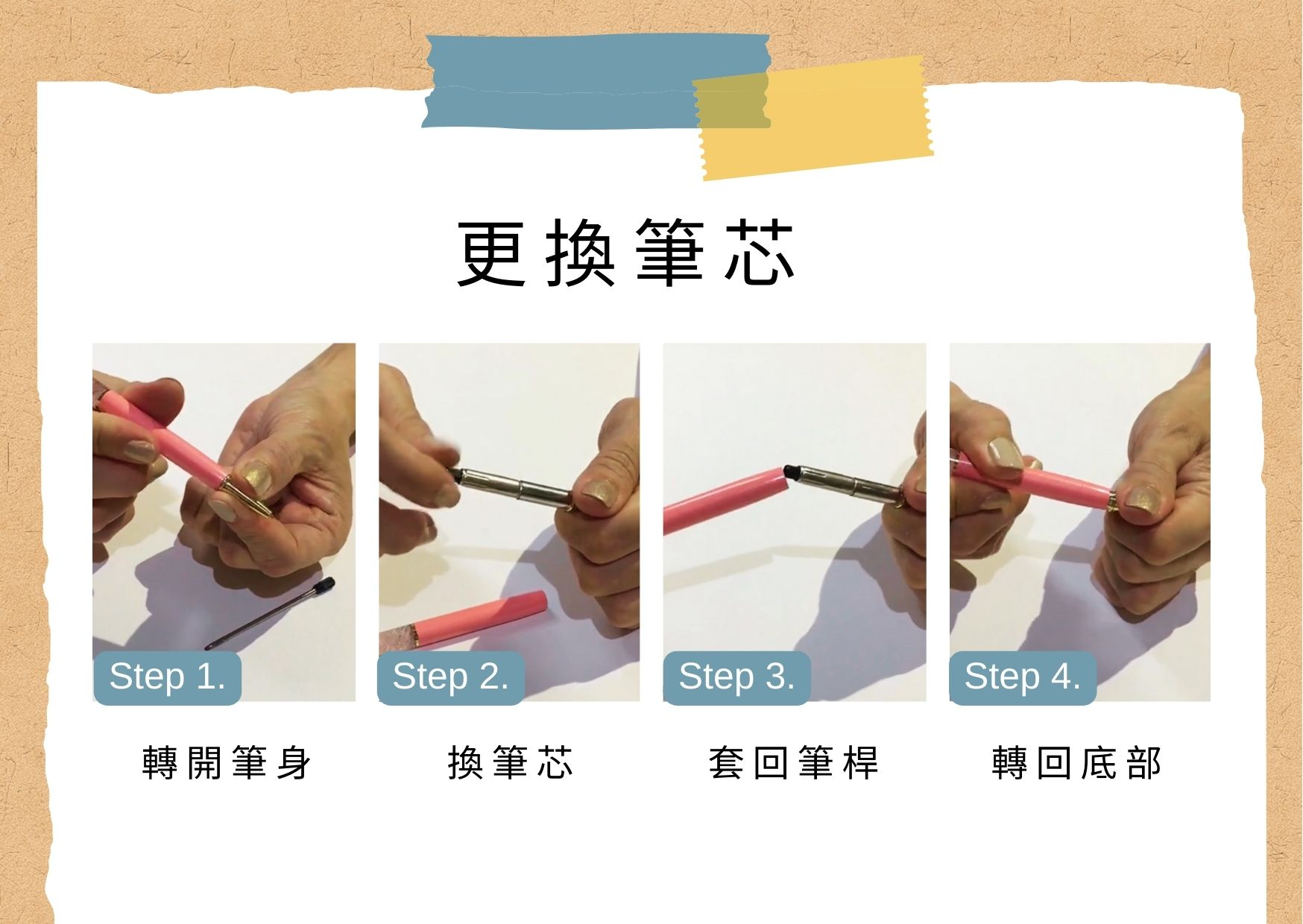 更換筆芯

Step 1.

轉開筆身

Step 2.

換筆芯

Step 3.

套回筆桿

Step 4.

轉回底部