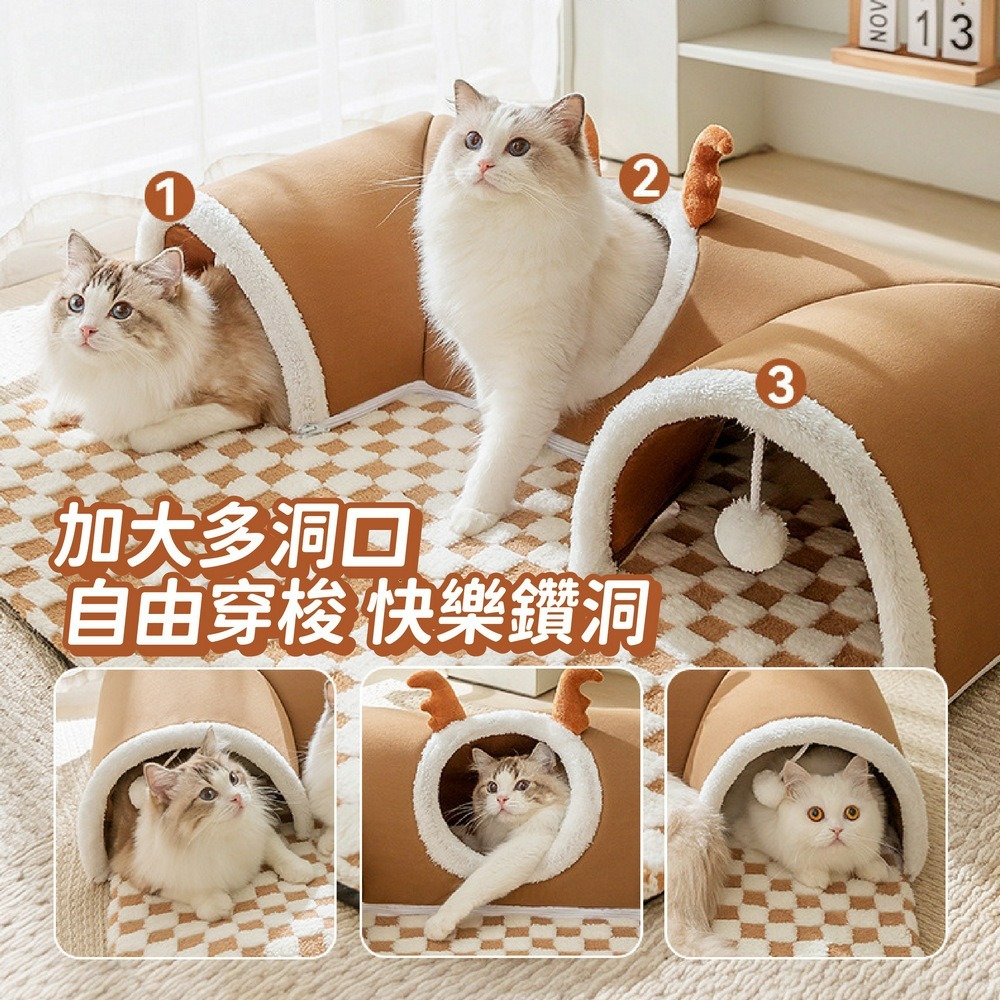 NOV 13

1

2

3

加大多洞口
自由穿梭 快樂鑽洞