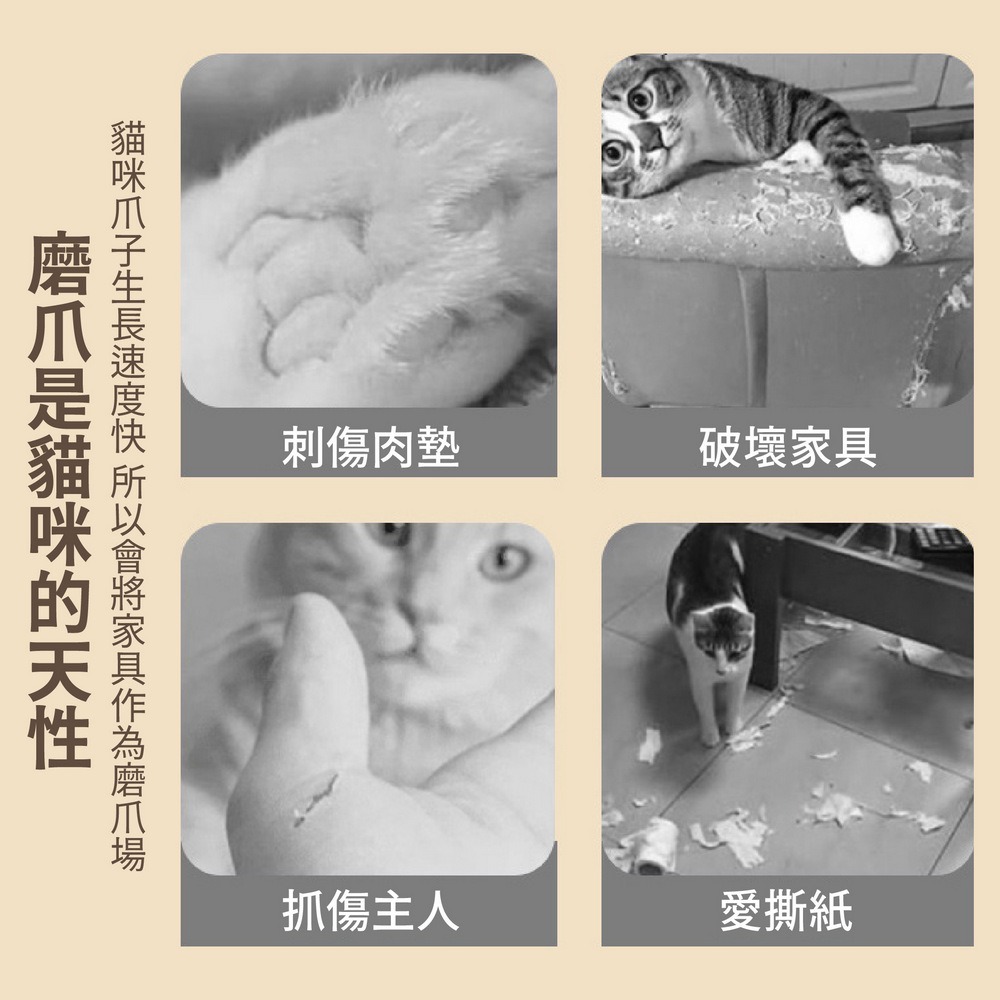 磨爪是貓咪的天性

貓咪爪子生長速度快 所以會將家具作為磨爪場

刺傷肉墊

破壞家具

抓傷主人

愛撕紙