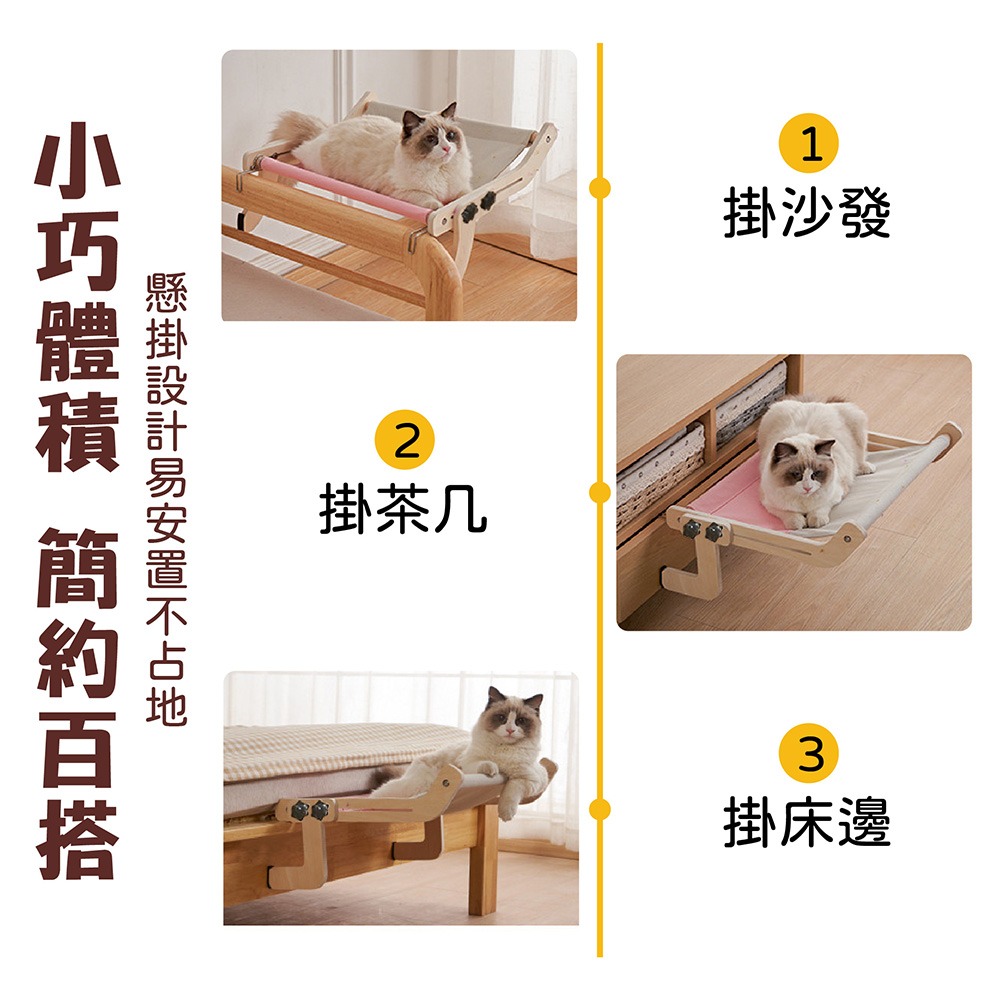 小巧體積 簡約百搭

懸掛設計易安置不占地

1
掛沙發

2
掛茶几

3
掛床邊