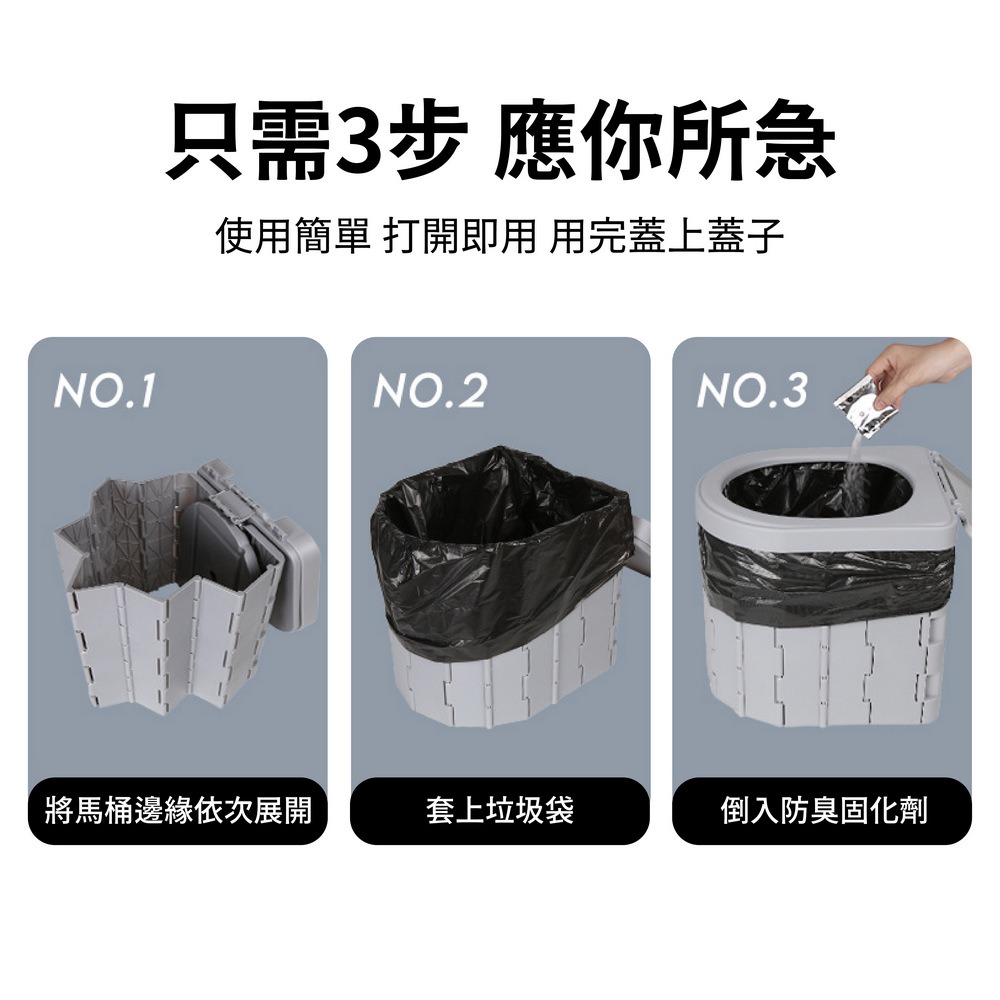 只需3步 應你所急

使用簡單 打開即用 用完蓋上蓋子

NO.1

將馬桶邊緣依次展開

NO.2

套上垃圾袋

NO.3

倒入防臭固化劑