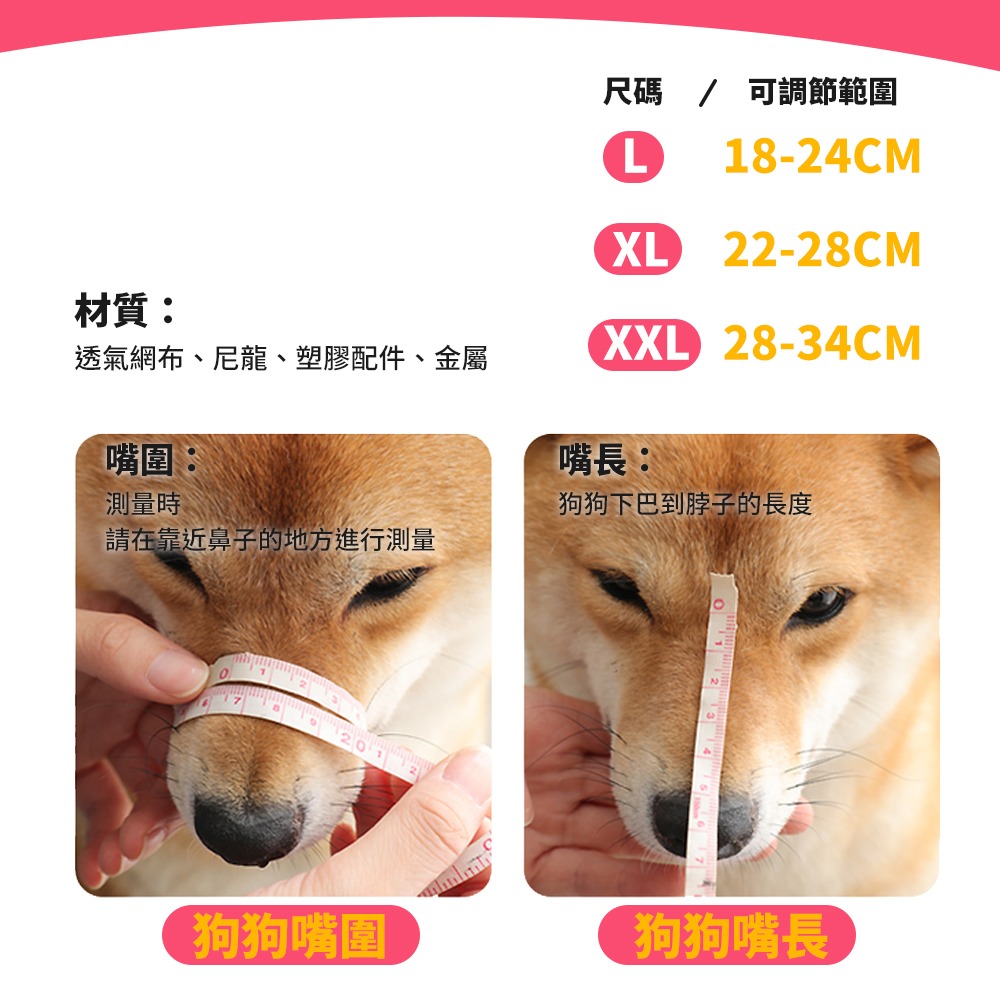 尺碼 / 可調節範圍

L 18-24CM

XL 22-28CM

XXL 28-34CM

材質：
透氣網布、尼龍、塑膠配件、金屬

嘴圍：
測量時
請在靠近鼻子的地方進行測量

嘴長：
狗狗下巴到脖子的長度

狗狗嘴圍

狗狗嘴長