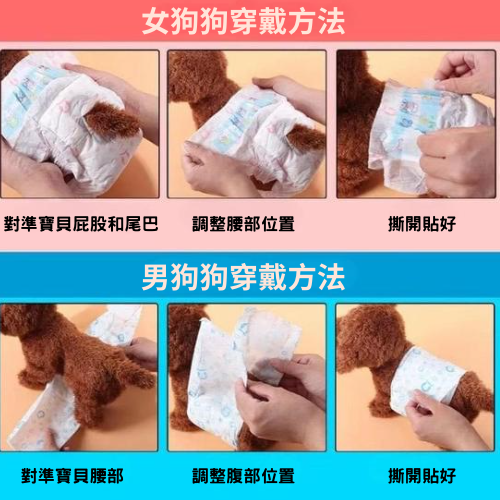 女狗狗穿戴方法

對準寶貝屁股和尾巴

調整腰部位置

撕開貼好

男狗狗穿戴方法

對準寶貝腰部

調整腹部位置

撕開貼好