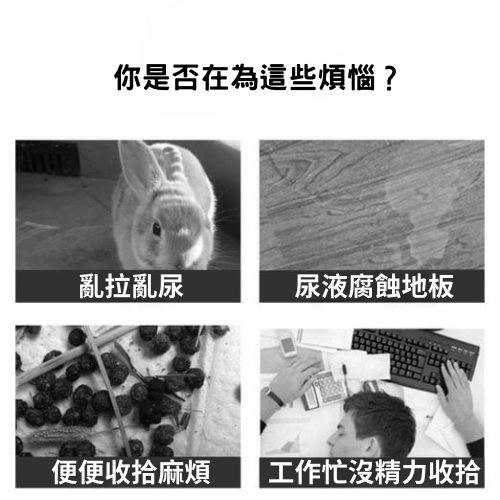 你是否在為這些煩惱？

亂拉亂尿

尿液腐蝕地板

便便收拾麻煩

工作忙沒精力收拾