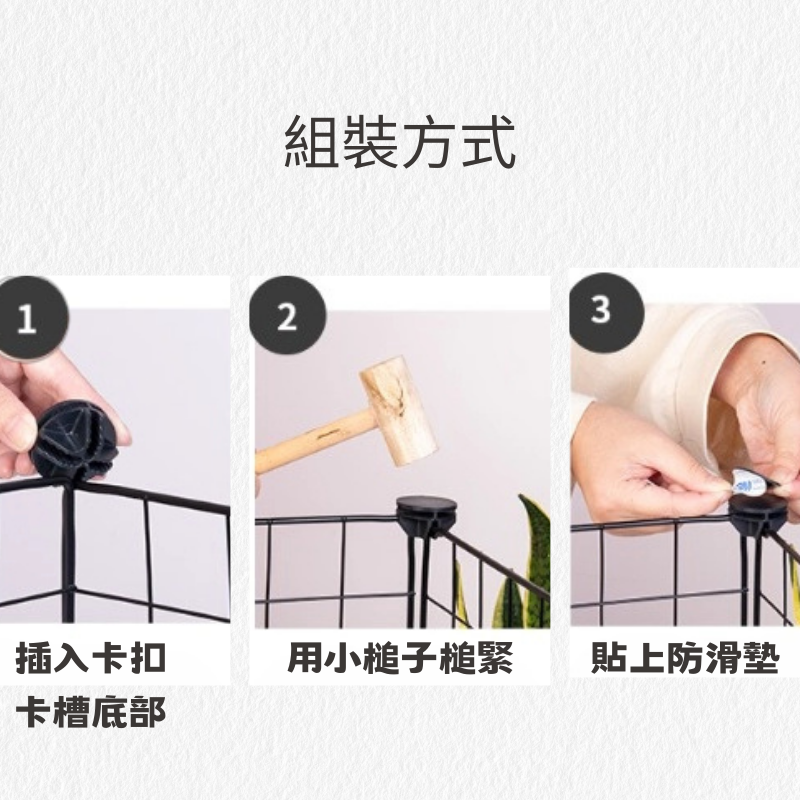 組裝方式

1

插入卡扣
卡槽底部

2

用小槌子槌緊

3

貼上防滑墊