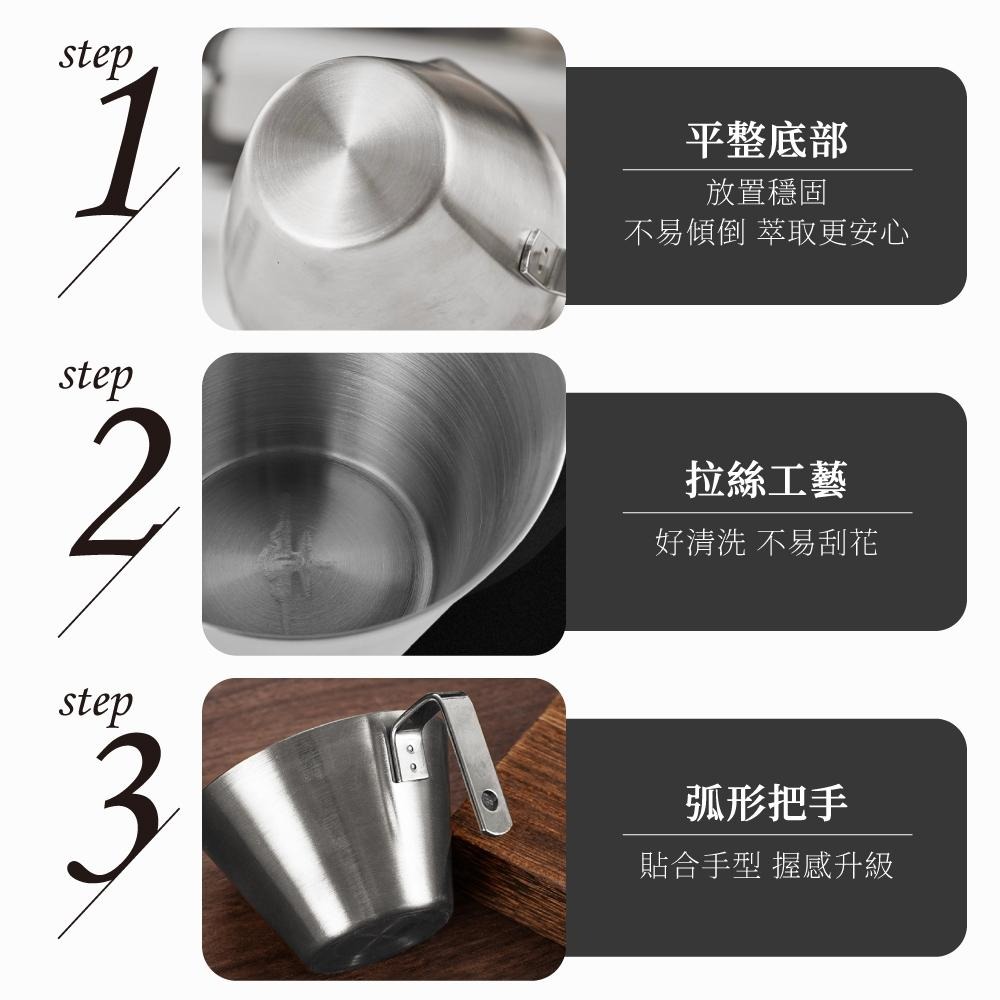 step
1

平整底部
放置穩固
不易傾倒 萃取更安心

step
2

拉絲工藝
好清洗 不易刮花

step
3

弧形把手
貼合手型 握感升級