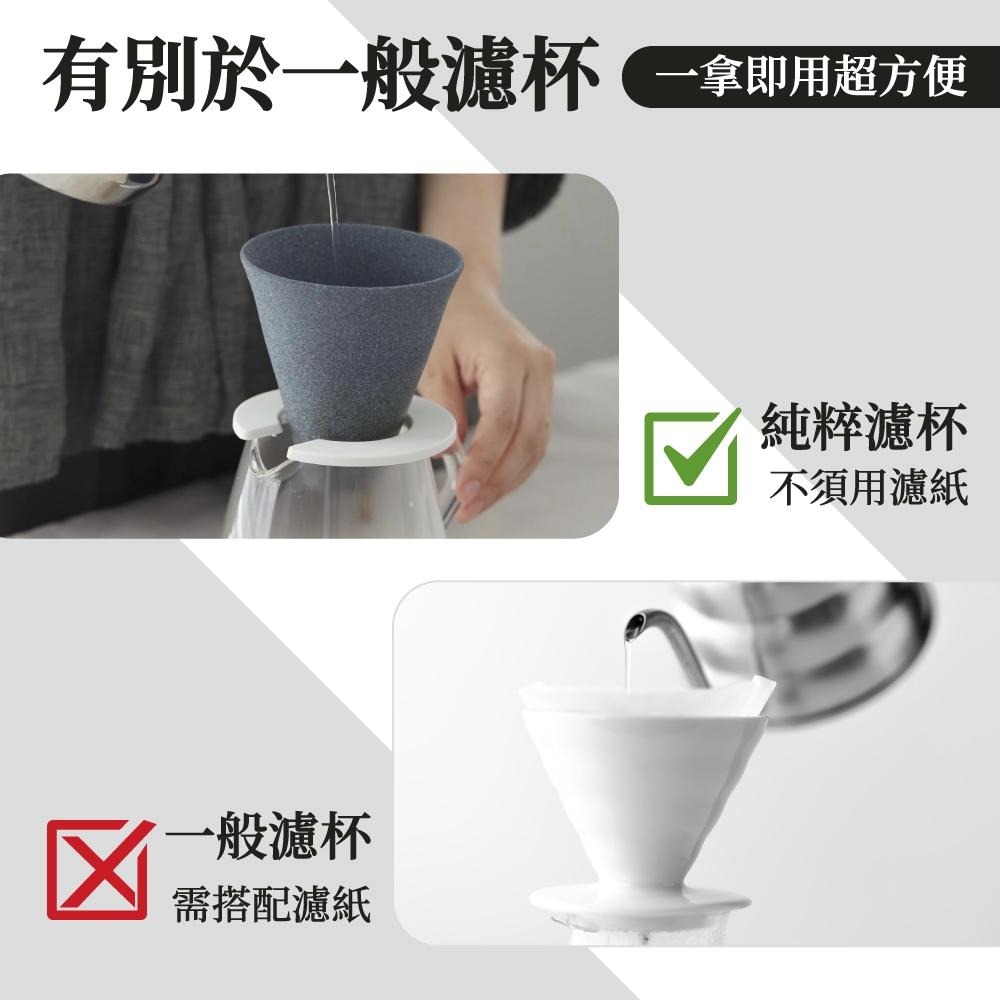 有別於一般濾杯

一拿即用超方便

純粹濾杯
不須用濾紙

一般濾杯
需搭配濾紙