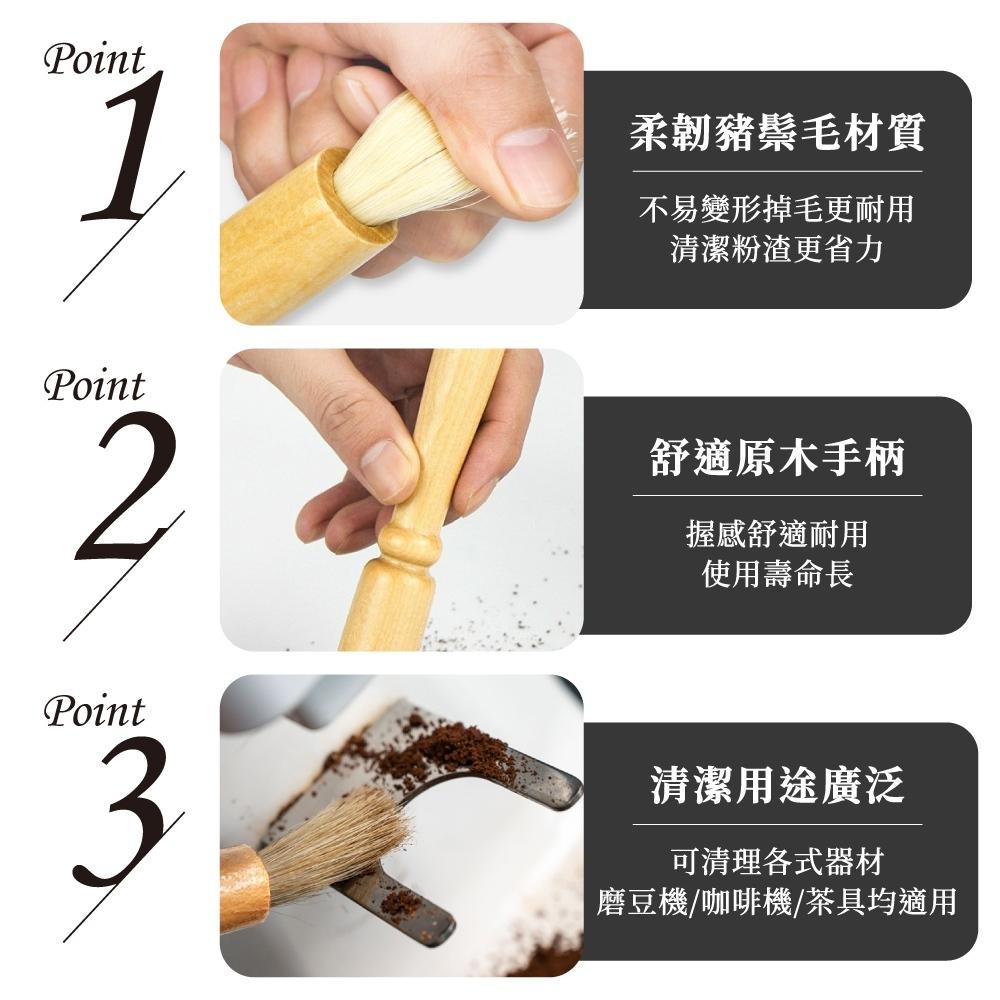 Point
1

柔韌豬鬃毛材質

不易變形掉毛更耐用
清潔粉渣更省力

Point
2

舒適原木手柄

握感舒適耐用
使用壽命長

Point
3

清潔用途廣泛

可清理各式器材
磨豆機/咖啡機/茶具均適用