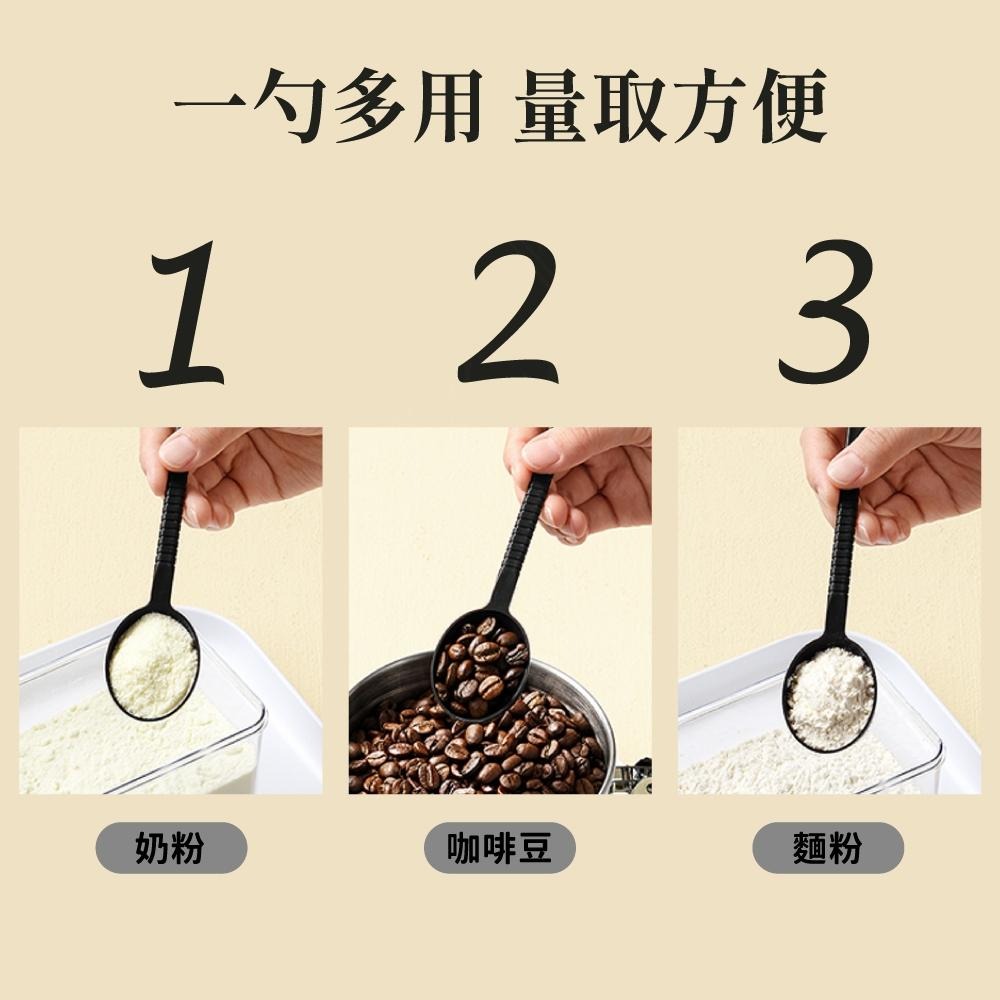 一勺多用 量取方便

1

2

3

奶粉

咖啡豆

麵粉