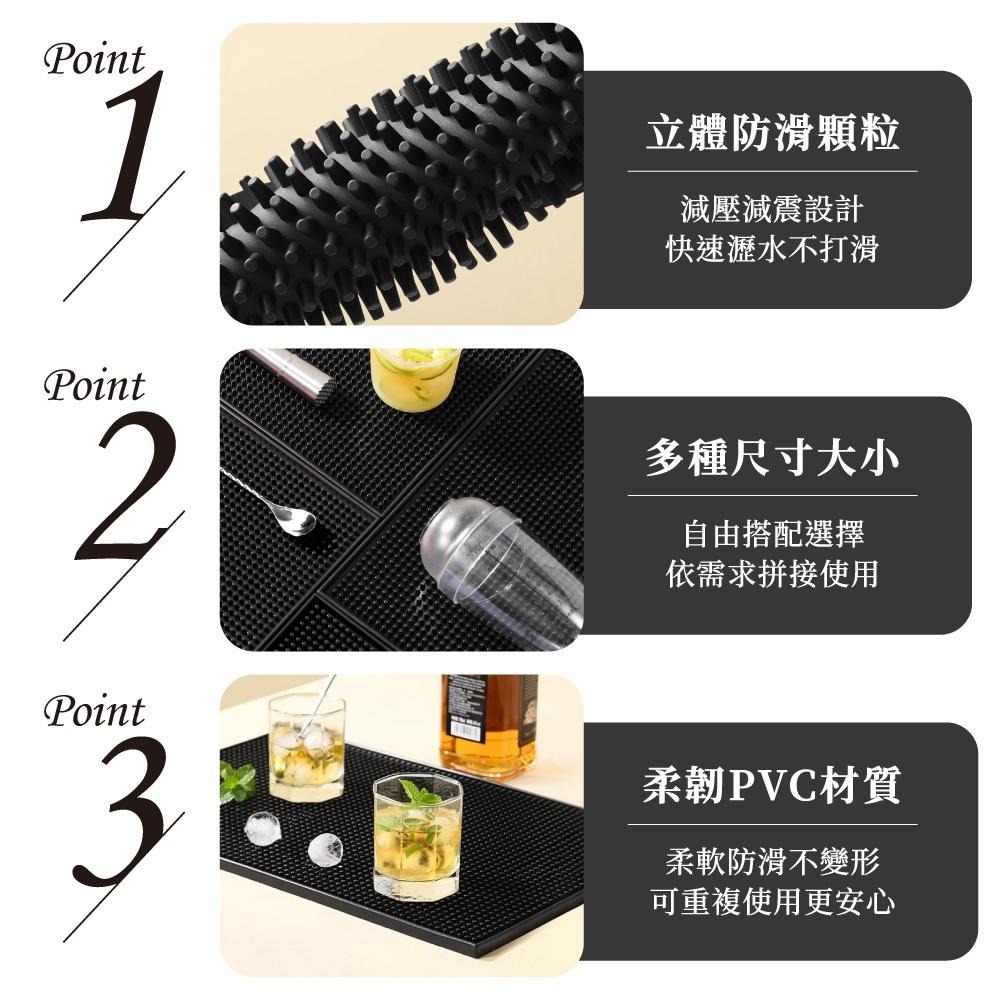 Point
1

立體防滑顆粒

減壓減震設計
快速瀝水不打滑

Point
2

多種尺寸大小

自由搭配選擇
依需求拼接使用

Point
3

柔韌PVC材質

柔軟防滑不變形
可重複使用更安心