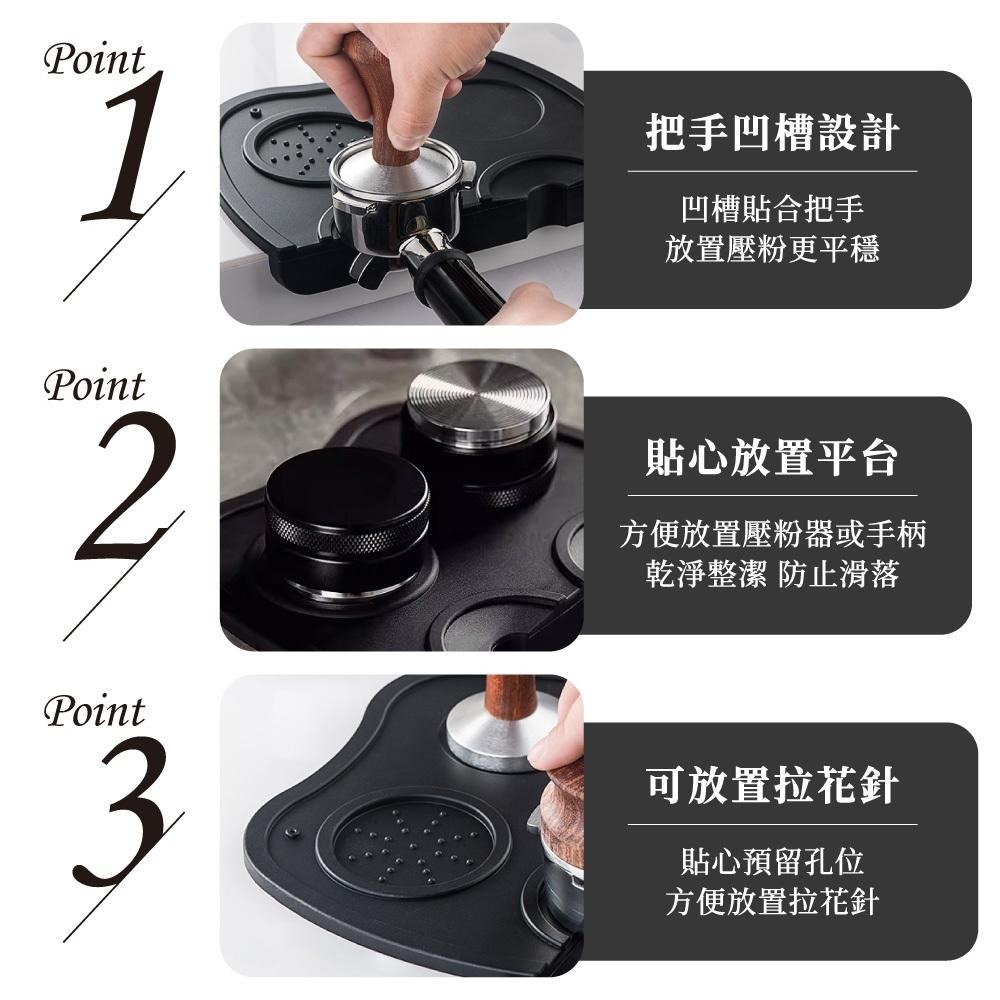 Point
1

把手凹槽設計

凹槽貼合把手
放置壓粉更平穩

Point
2

貼心放置平台

方便放置壓粉器或手柄
乾淨整潔 防止滑落

Point
3

可放置拉花針

貼心預留孔位
方便放置拉花針