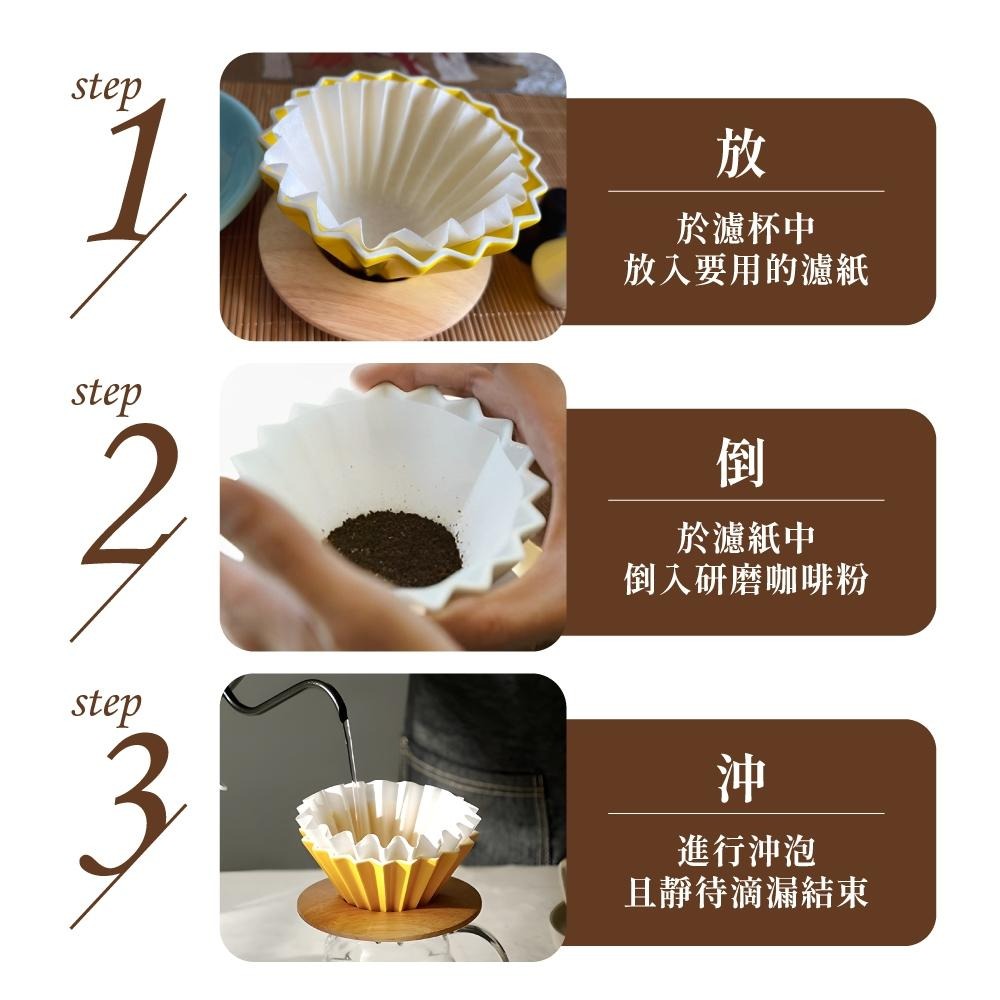 step
1

放

於濾杯中
放入要用的濾紙

step
2

倒

於濾紙中
倒入研磨咖啡粉

step
3

沖

進行沖泡
且靜待滴漏結束