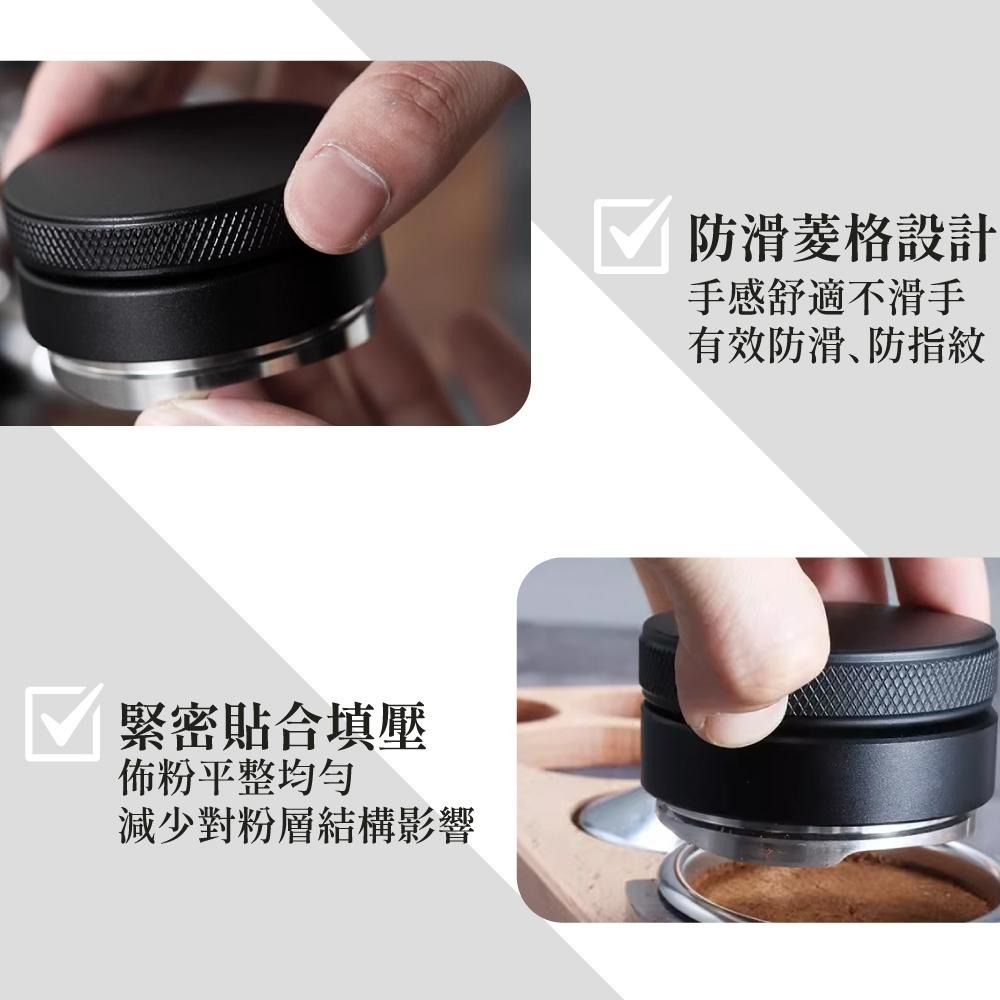 防滑菱格設計
手感舒適不滑手
有效防滑、防指紋

緊密貼合填壓
佈粉平整均勻
減少對粉層結構影響