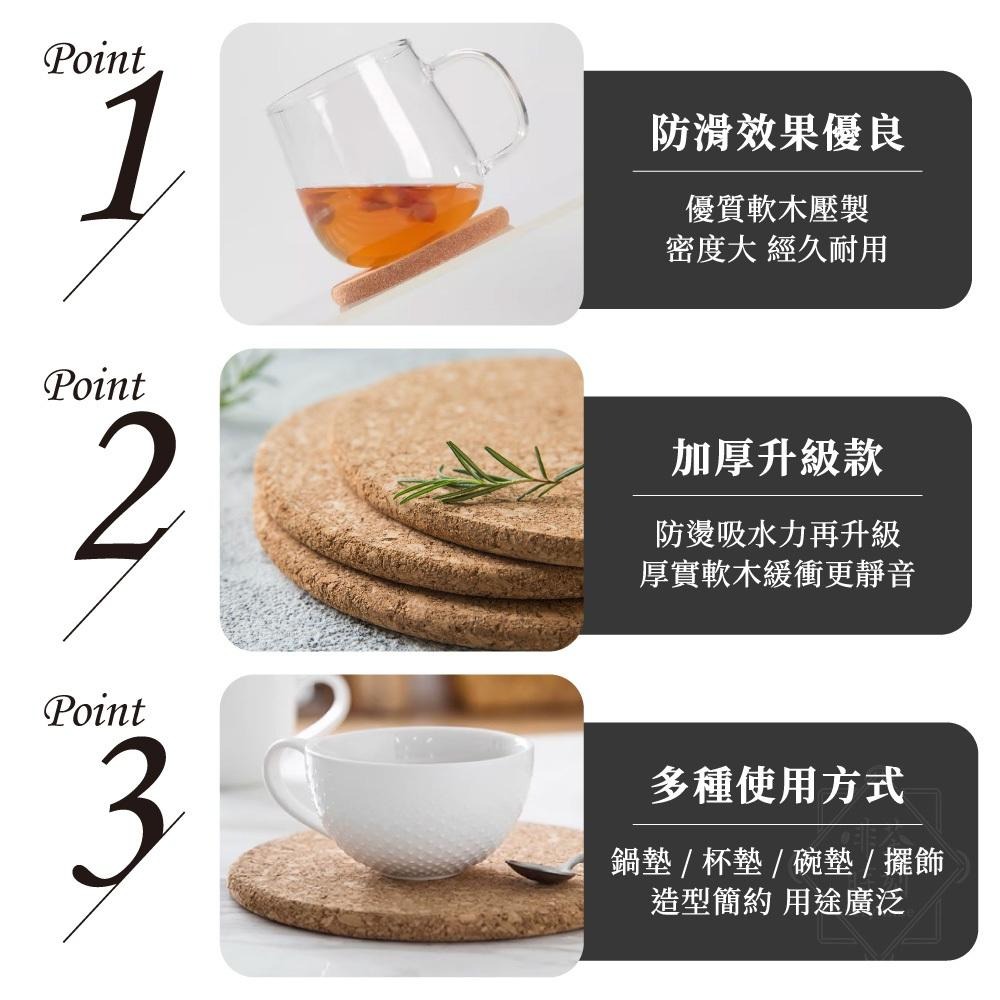 Point
1

防滑效果優良

優質軟木壓製
密度大 經久耐用

Point
2

加厚升級款

防燙吸水力再升級
厚實軟木緩衝更靜音

Point
3

多種使用方式

鍋墊 / 杯墊 / 碗墊 / 擺飾
造型簡約 用途廣泛