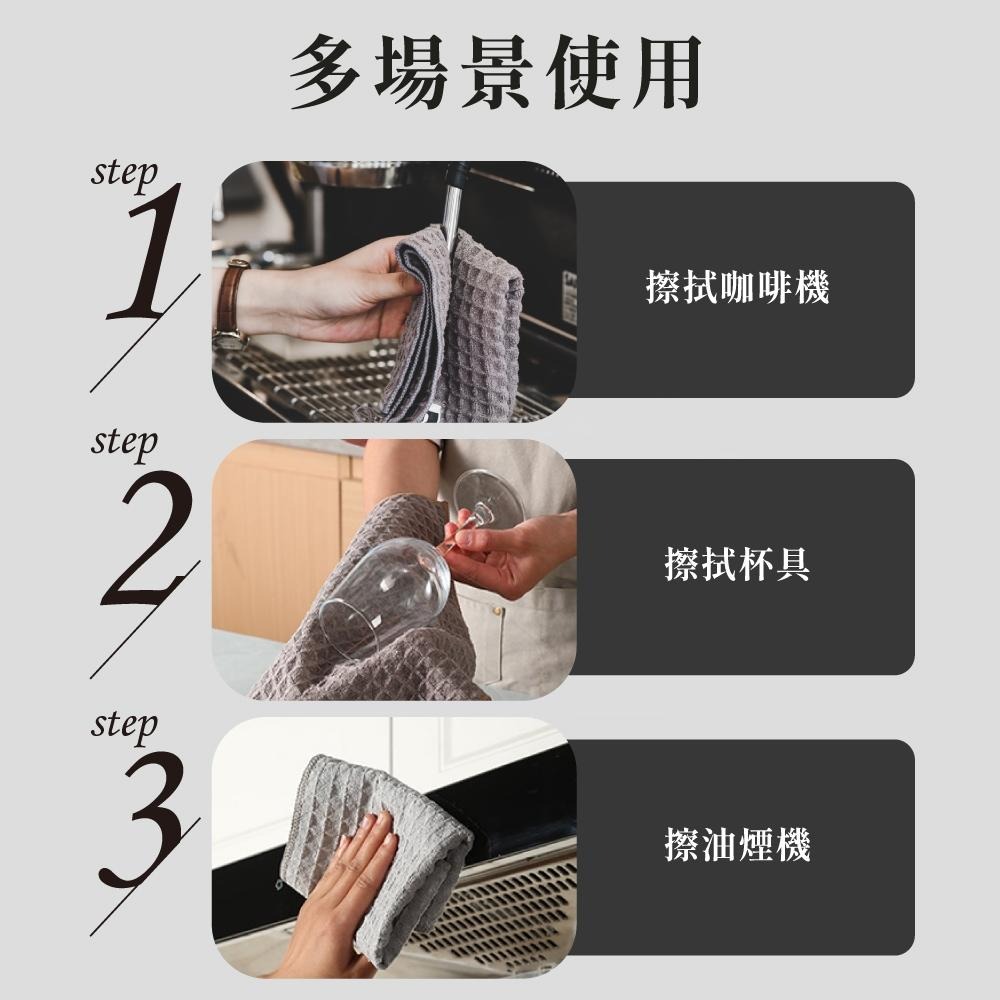 多場景使用

step
1

擦拭咖啡機

step
2

擦拭杯具

step
3

擦油煙機