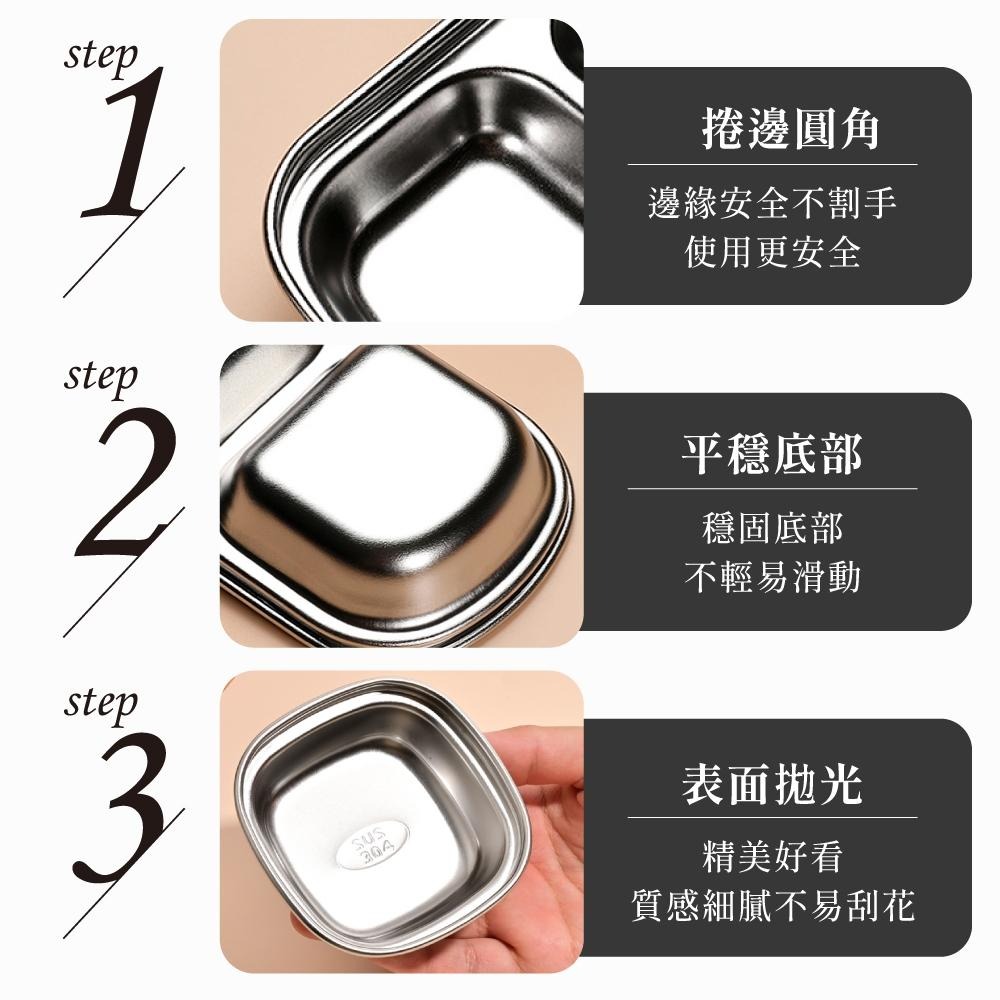 step
1

捲邊圓角

邊緣安全不割手
使用更安全

step
2

平穩底部

穩固底部
不輕易滑動

step
3

SUS
304

表面拋光

精美好看
質感細膩不易刮花