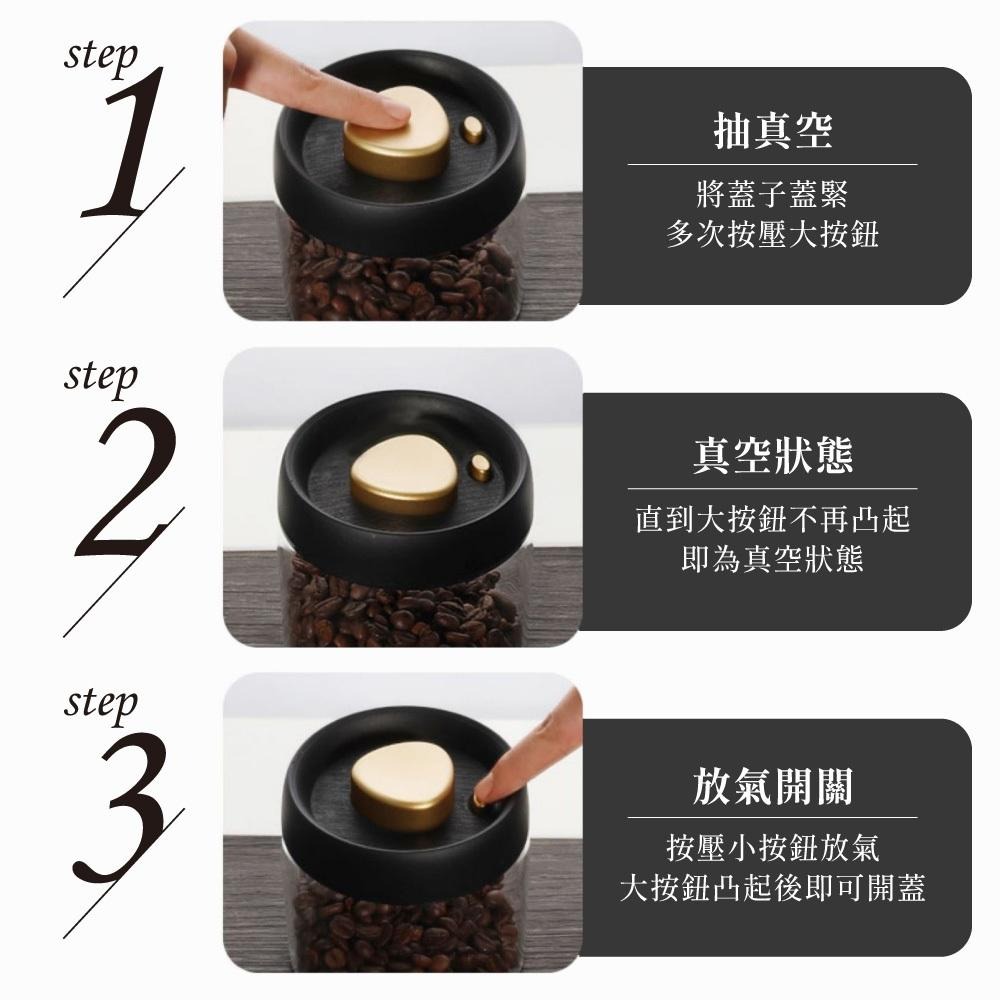 step
1

抽真空

將蓋子蓋緊
多次按壓大按鈕

step
2

真空狀態

直到大按鈕不再凸起
即為真空狀態

step
3

放氣開關

按壓小按鈕放氣
大按鈕凸起後即可開蓋