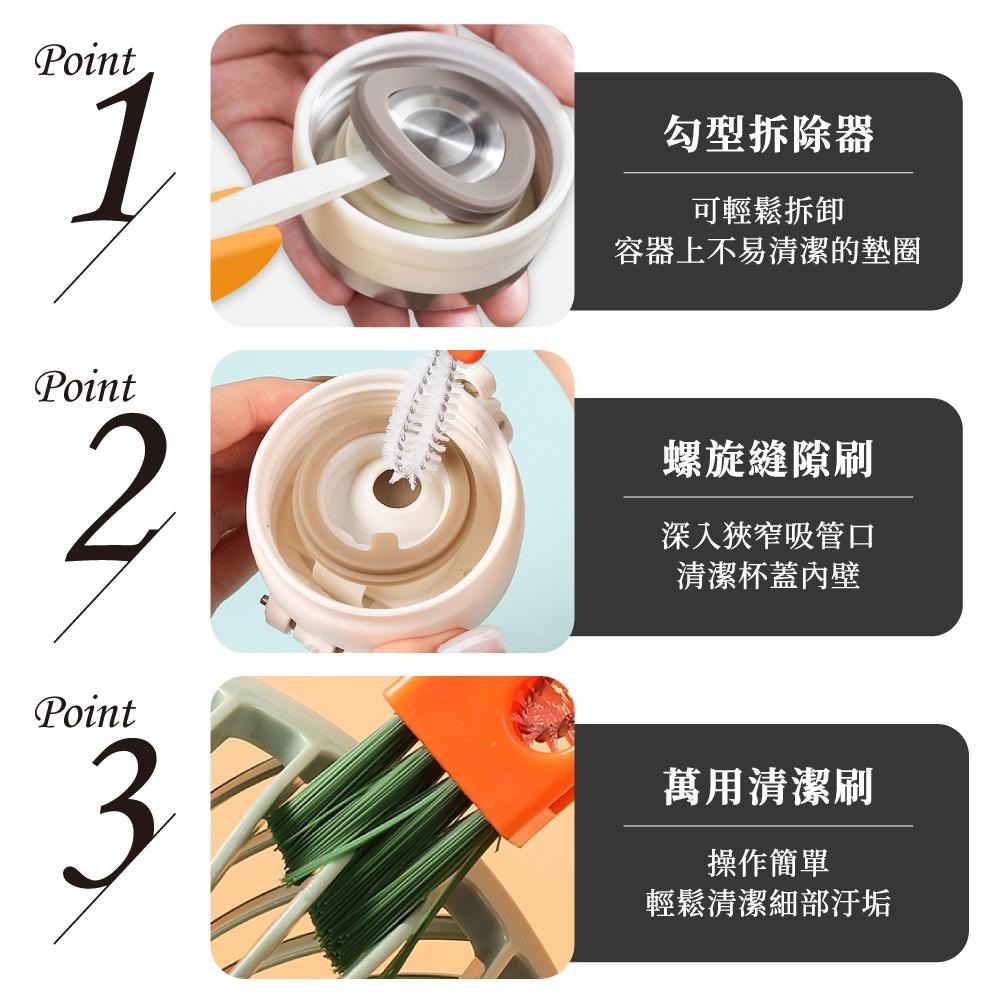 Point 1

勾型拆除器

可輕鬆拆卸
容器上不易清潔的墊圈

Point 2

螺旋縫隙刷

深入狹窄吸管口
清潔杯蓋內壁

Point 3

萬用清潔刷

操作簡單
輕鬆清潔細部汙垢