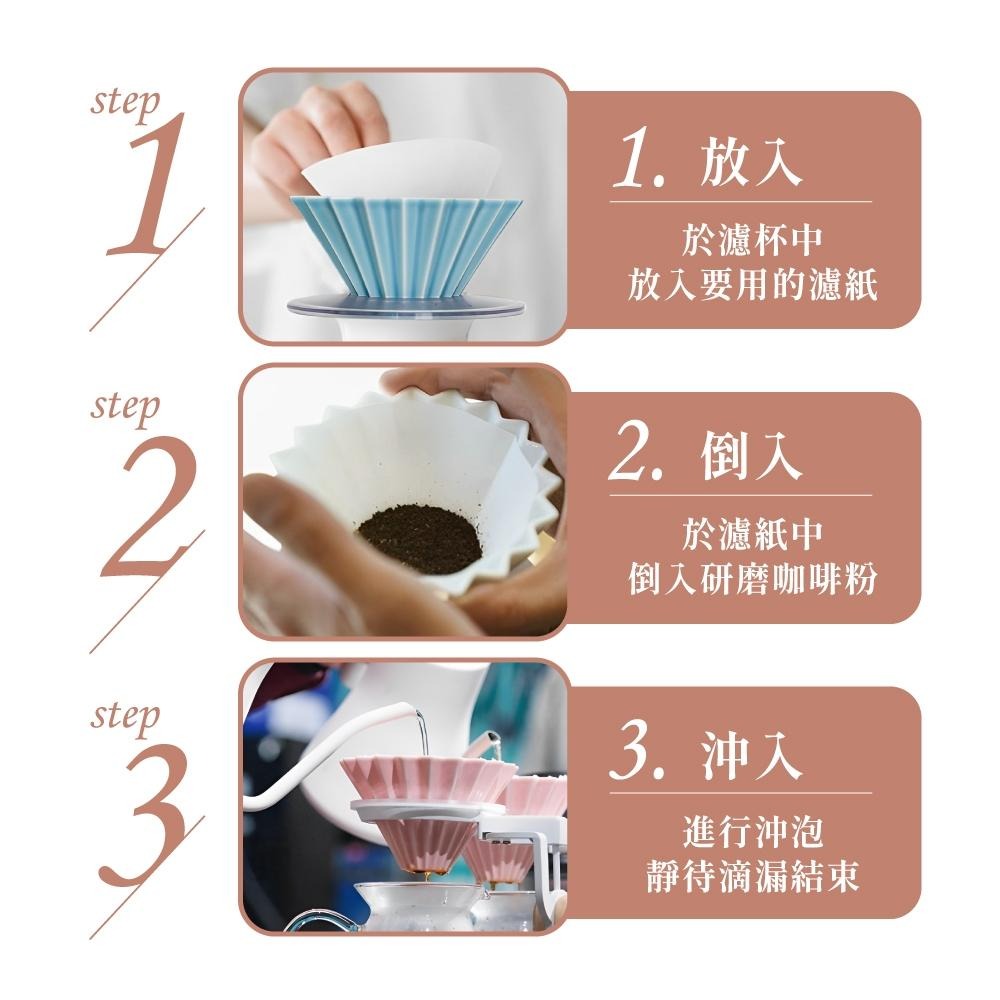 step
1

1. 放入

於濾杯中
放入要用的濾紙

step
2

2. 倒入

於濾紙中
倒入研磨咖啡粉

step
3

3. 沖入

進行沖泡
靜待滴漏結束