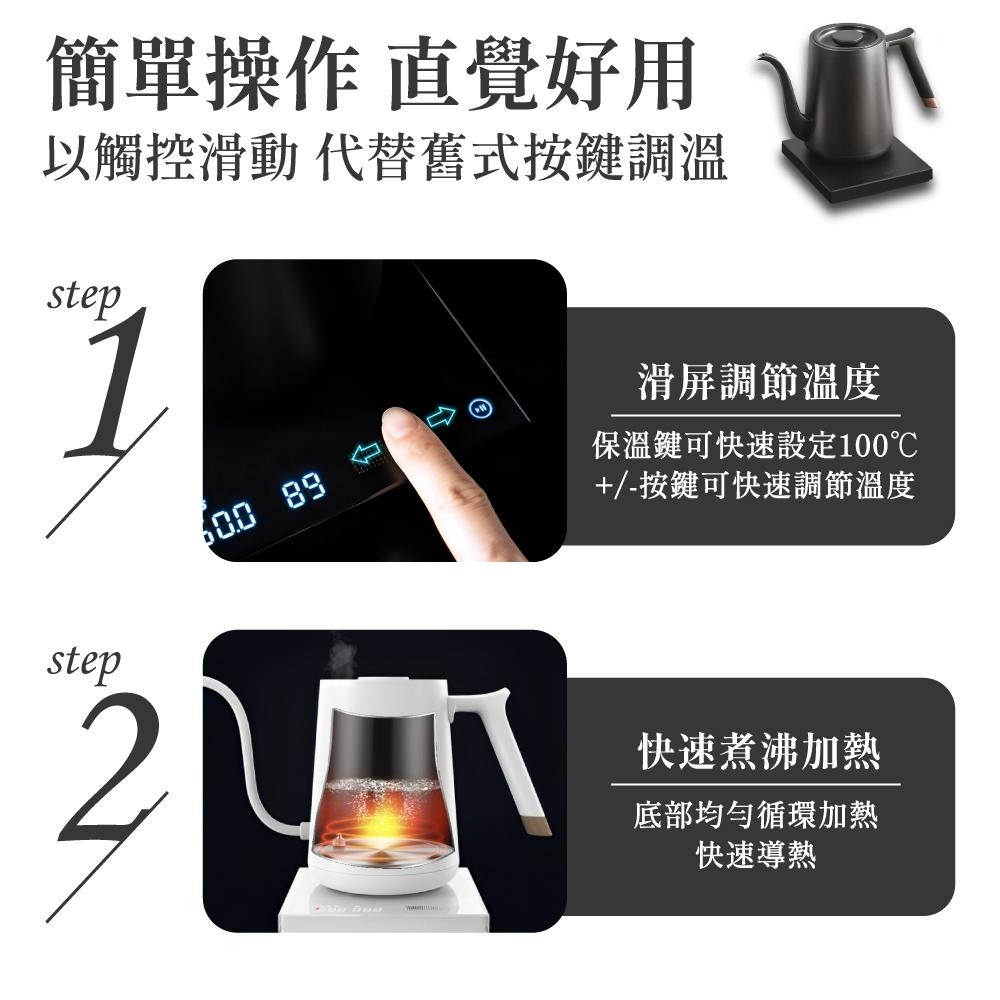 簡單操作 直覺好用
以觸控滑動 代替舊式按鍵調溫

step
1

60.0 89

滑屏調節溫度
保溫鍵可快速設定100℃
+/-按鍵可快速調節溫度

step
2

快速煮沸加熱
底部均勻循環加熱
快速導熱