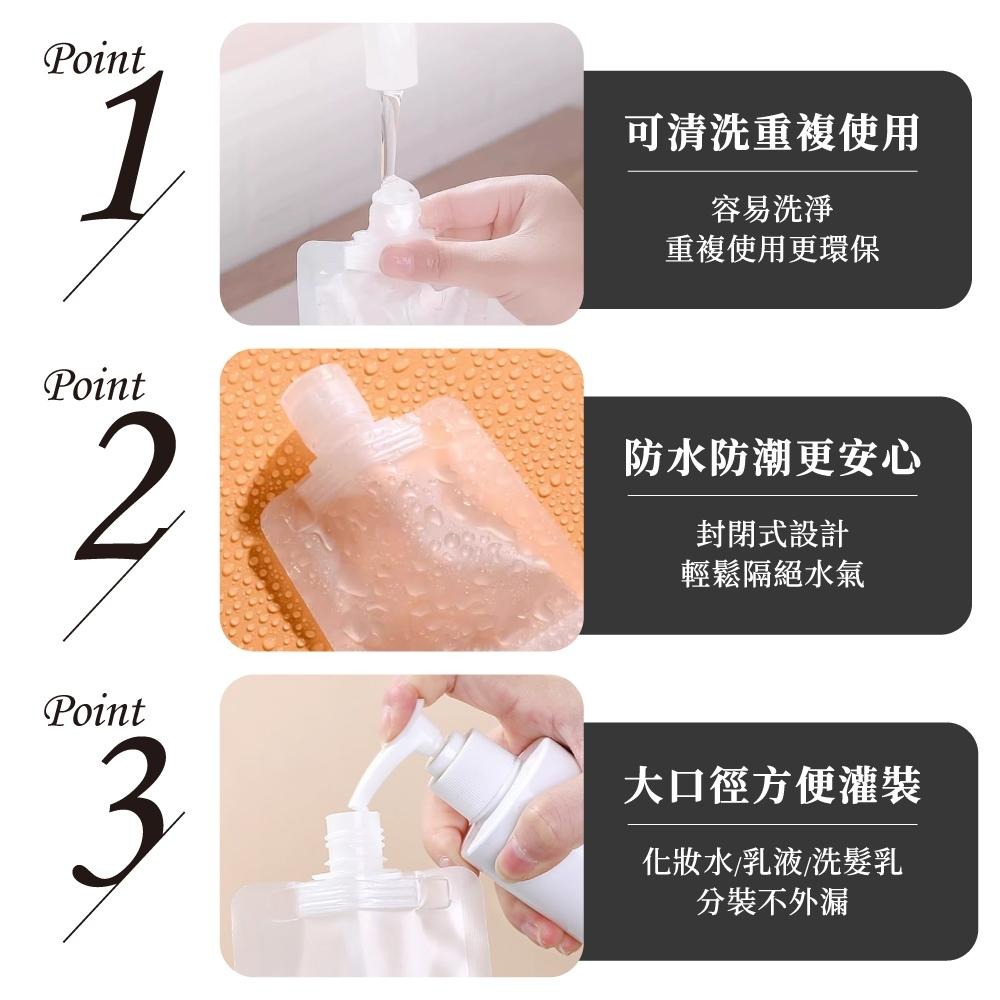 Point
1

可清洗重複使用

容易洗淨
重複使用更環保

Point
2

防水防潮更安心

封閉式設計
輕鬆隔絕水氣

Point
3

大口徑方便灌裝

化妝水/乳液/洗髮乳
分裝不外漏