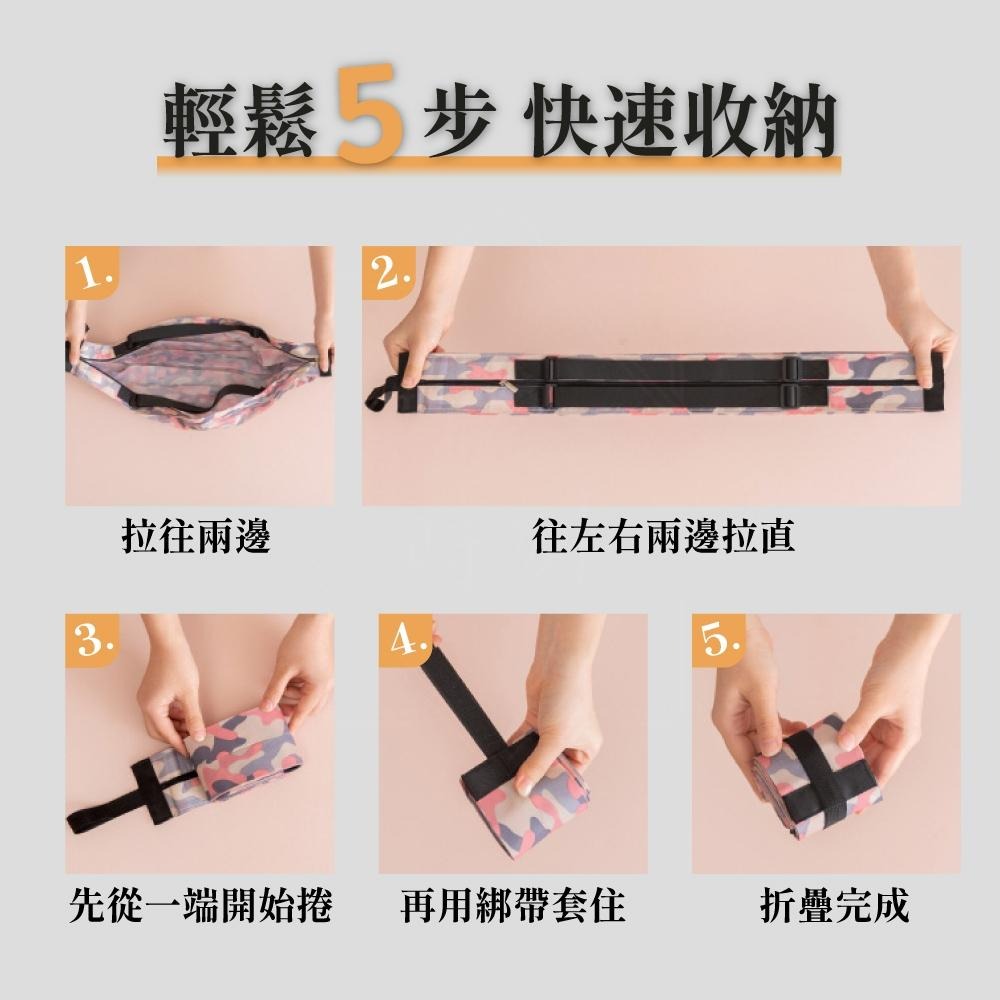 輕鬆5步 快速收納

1.

拉往兩邊

2.

往左右兩邊拉直

3.

先從一端開始捲

4.

再用綁帶套住

5.

折疊完成