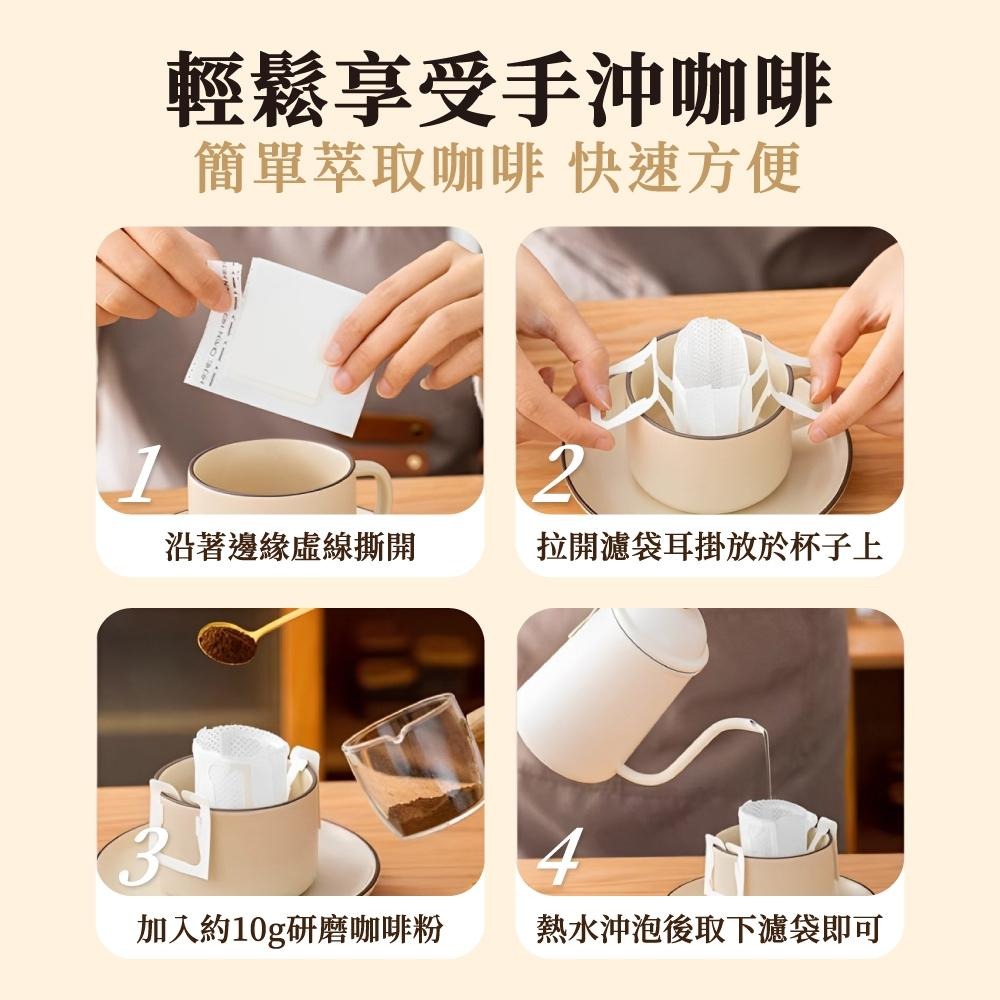 輕鬆享受手沖咖啡
簡單萃取咖啡 快速方便

1
沿著邊緣虛線撕開

2
拉開濾袋耳掛放於杯子上

3
加入約10g研磨咖啡粉

4
熱水沖泡後取下濾袋即可