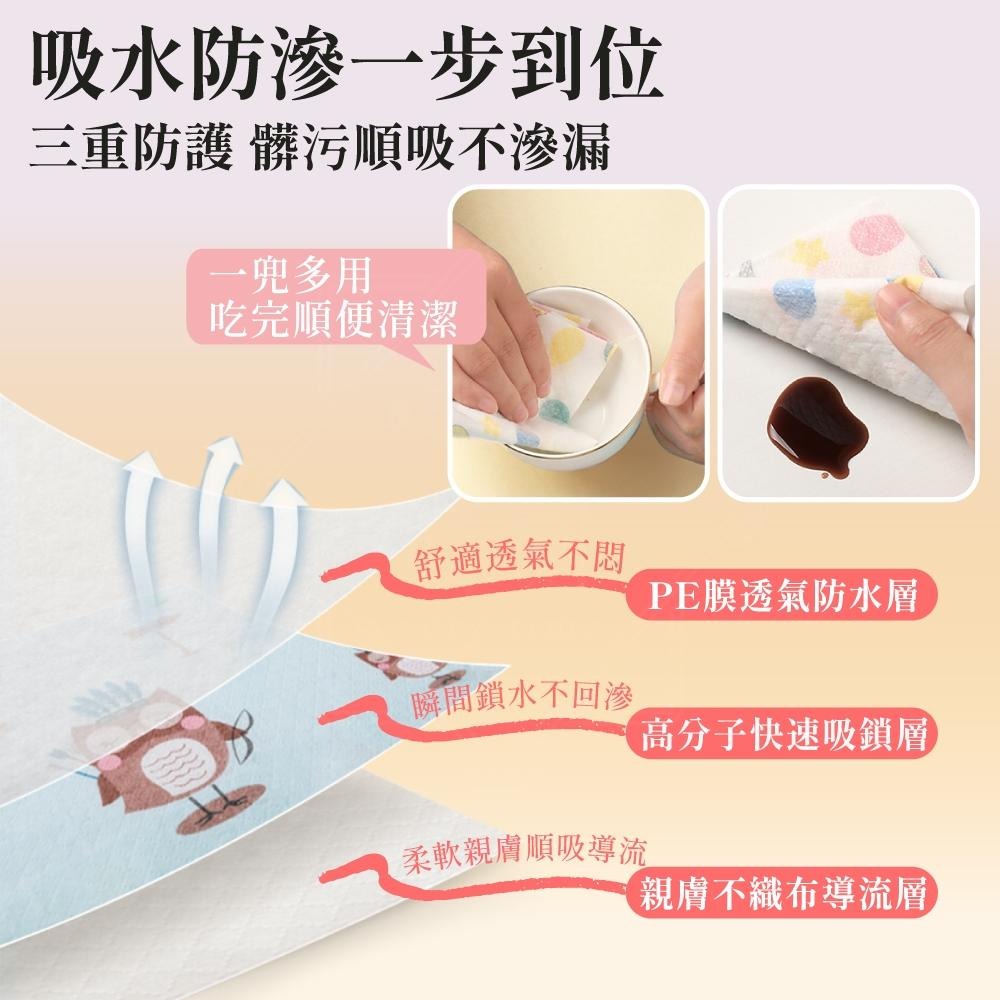 吸水防滲一步到位
三重防護 髒污順吸不滲漏

一兜多用
吃完順便清潔

舒適透氣不悶
PE膜透氣防水層

瞬間鎖水不回滲
高分子快速吸鎖層

柔軟親膚順吸導流
親膚不織布導流層