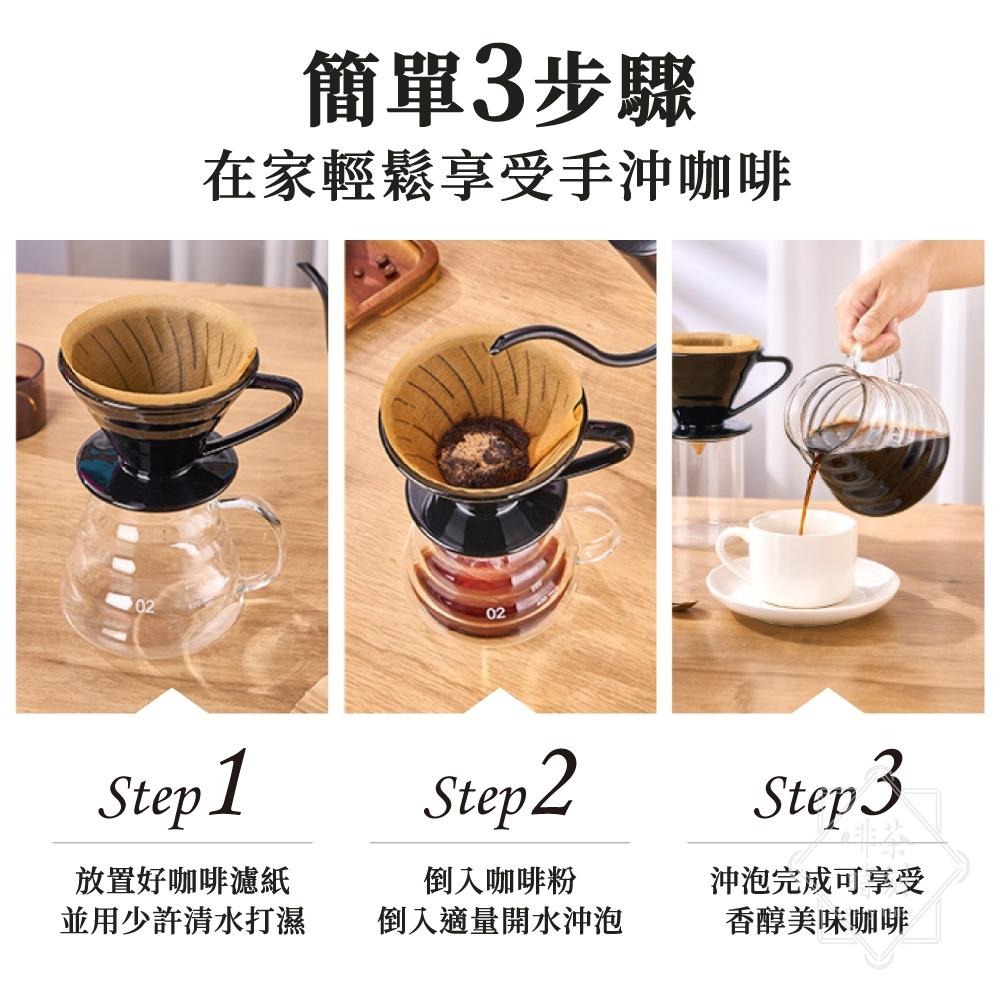 簡單3步驟
在家輕鬆享受手沖咖啡

02

02

Step 1

放置好咖啡濾紙
並用少許清水打濕

Step 2

倒入咖啡粉
倒入適量開水沖泡

Step 3

沖泡完成可享受
香醇美味咖啡

啡茶